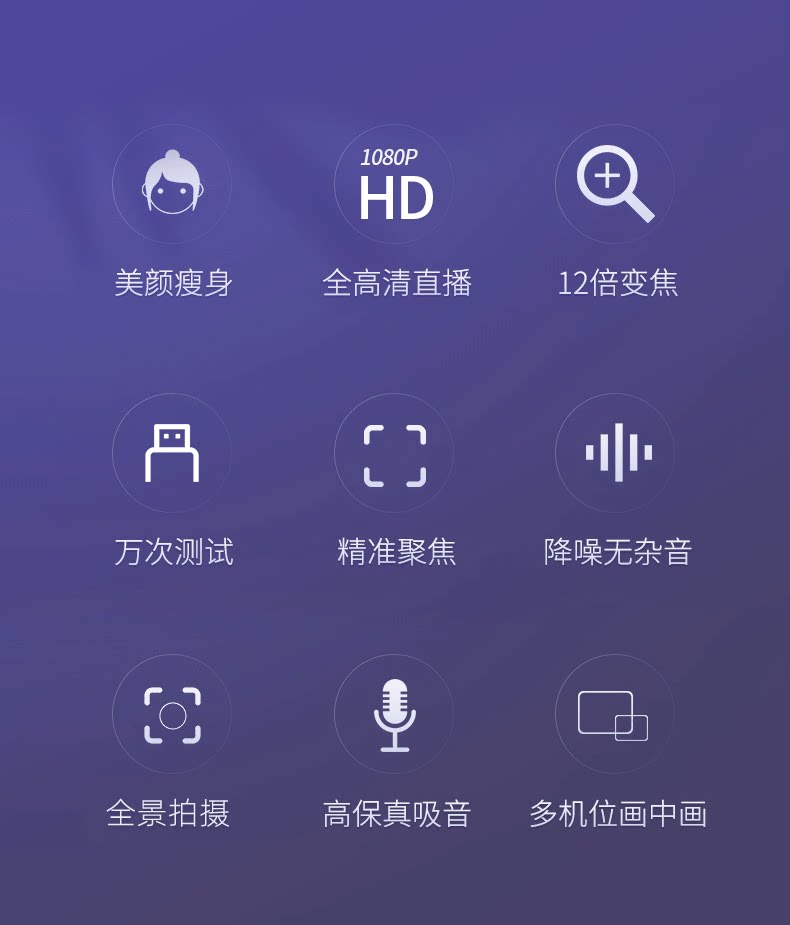 美颜瘦身

1080P
HD

全高清直播

12倍变焦

万次测试

精准聚焦

降噪无杂音

全景拍摄

高保真吸音

多机位画中画