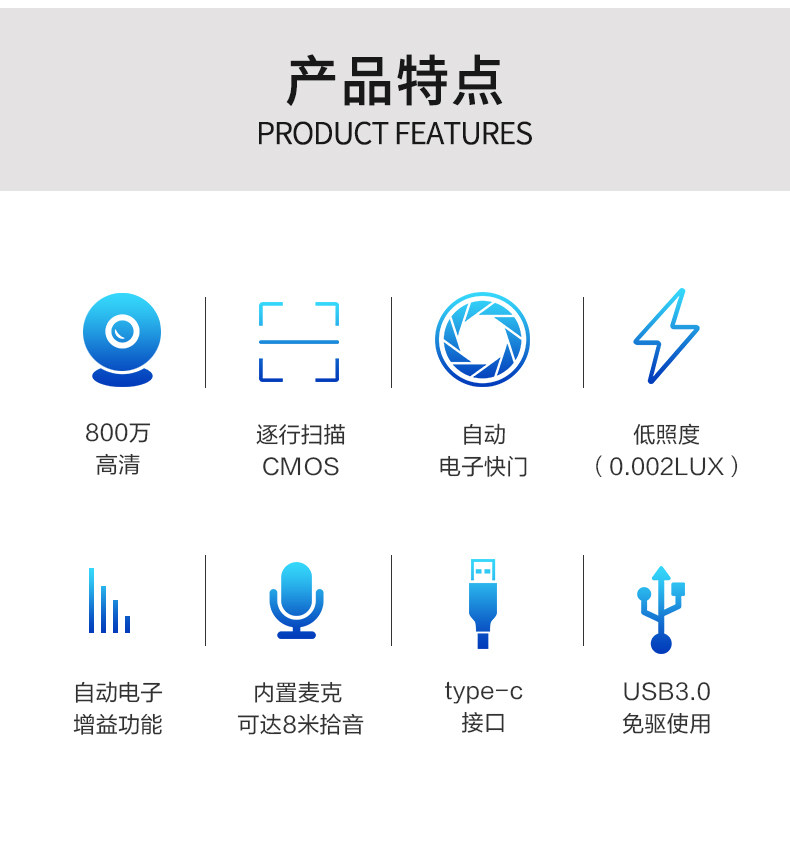 产品特点
PRODUCT FEATURES

800万
高清

逐行扫描
CMOS

自动
电子快门

低照度
（0.002LUX）

自动电子
增益功能

内置麦克
可达8米拾音

type-c
接口

USB3.0
免驱使用