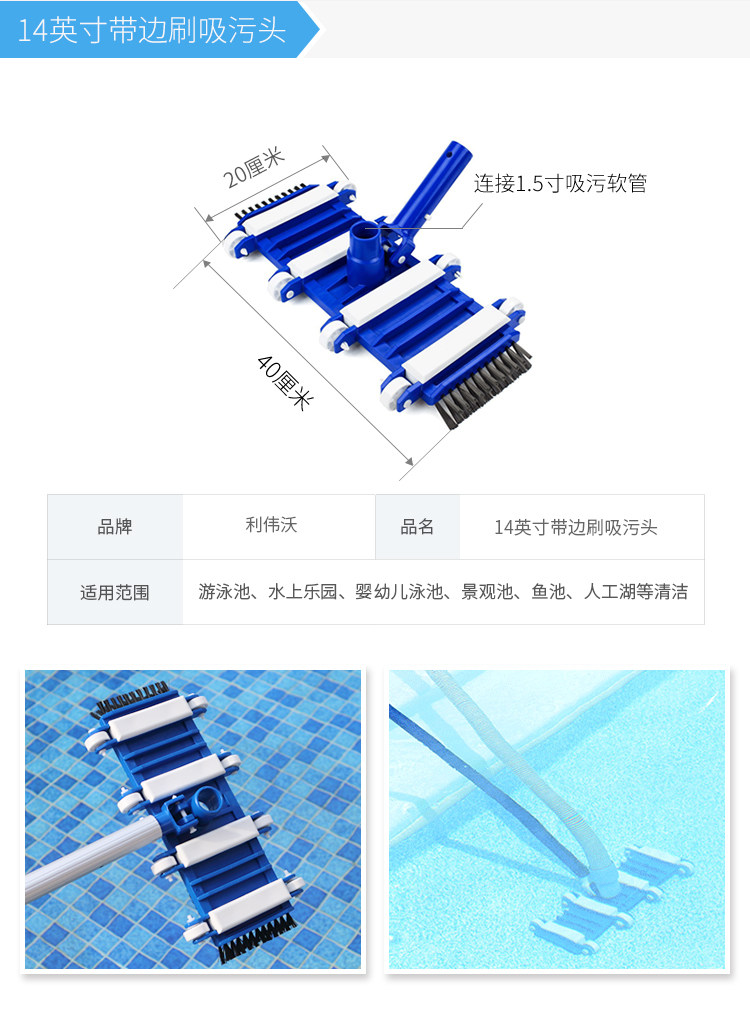 14英寸带边刷吸污头

20厘米

连接1.5寸吸污软管

40厘米

| 品牌 | 利伟沃 | 品名 | 14英寸带边刷吸污头 |
|---|---|---|---|
| 适用范围 | 游泳池、水上乐园、婴幼儿泳池、景观池、鱼池、人工湖等清洁 | | |