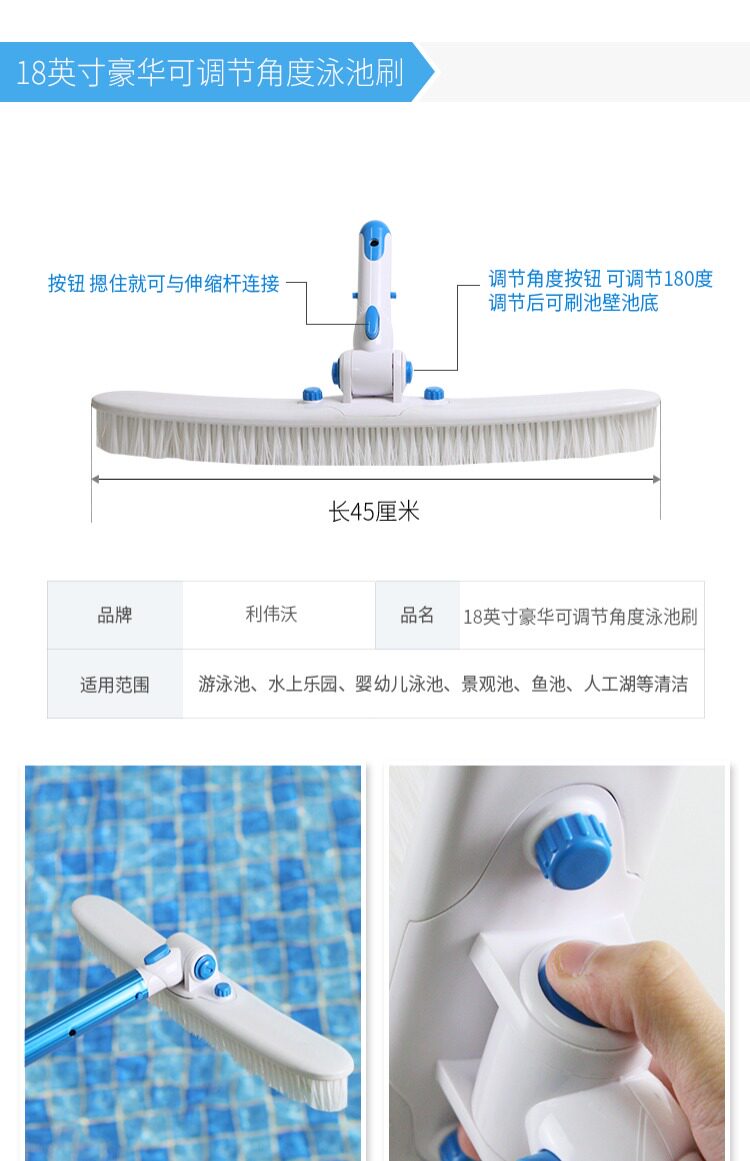 18英寸豪华可调节角度泳池刷

按钮 摁住就可与伸缩杆连接

调节角度按钮 可调节180度
调节后可刷池壁池底

长45厘米

| 品牌 | 利伟沃 | 品名 | 18英寸豪华可调节角度泳池刷 |
|---|---|---|---|
| 适用范围 | 游泳池、水上乐园、婴幼儿泳池、景观池、鱼池、人工湖等清洁 | | |