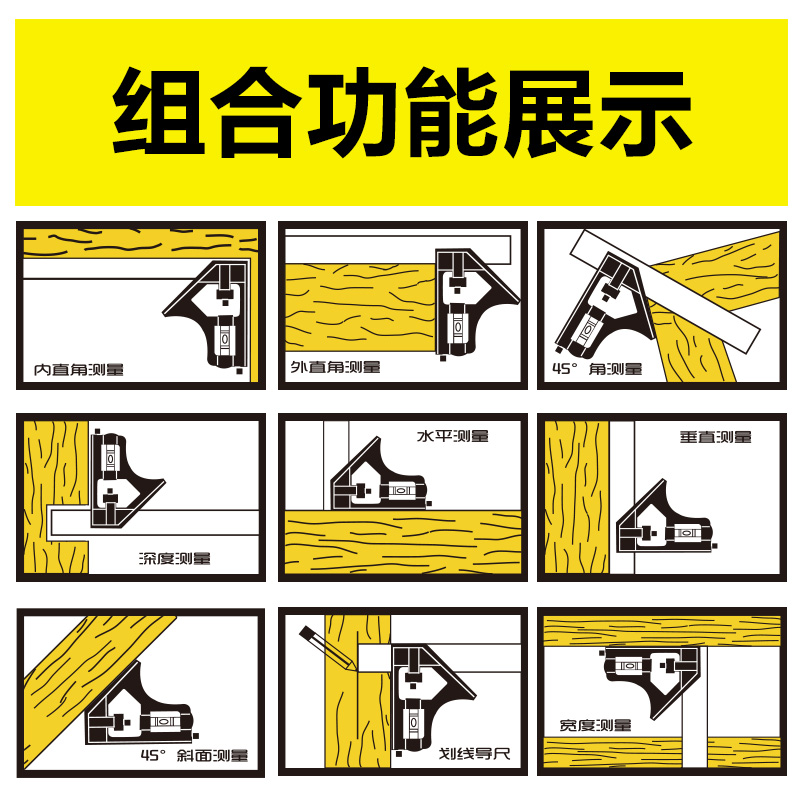 组合功能展示

内直角测量

外直角测量

45° 角测量

深度测量

水平测量

垂直测量

45° 斜面测量

划线导尺

宽度测量