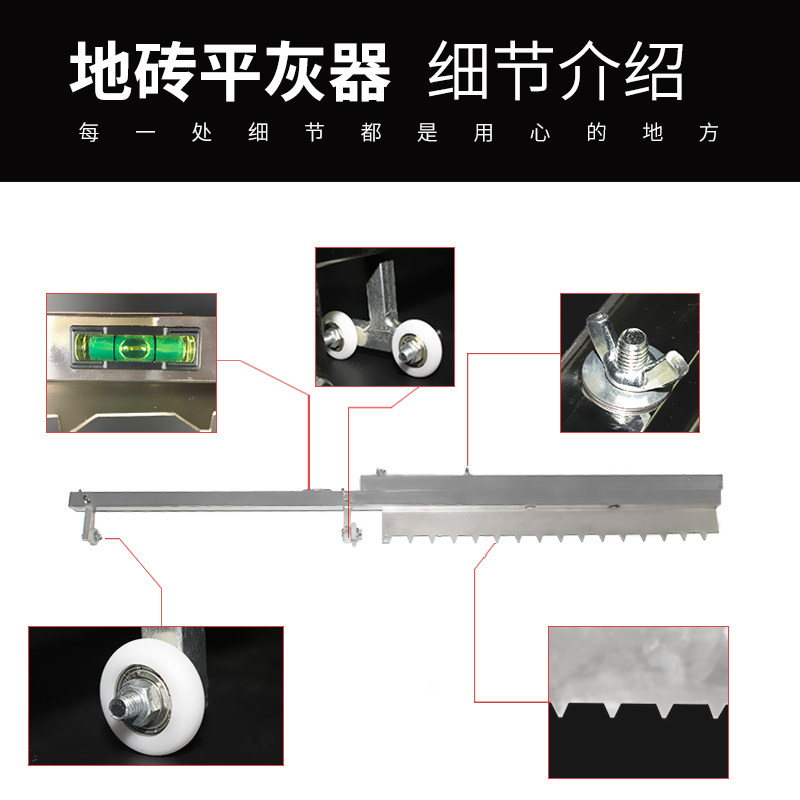 地砖平灰器 细节介绍

每一处细节都是用心的地方