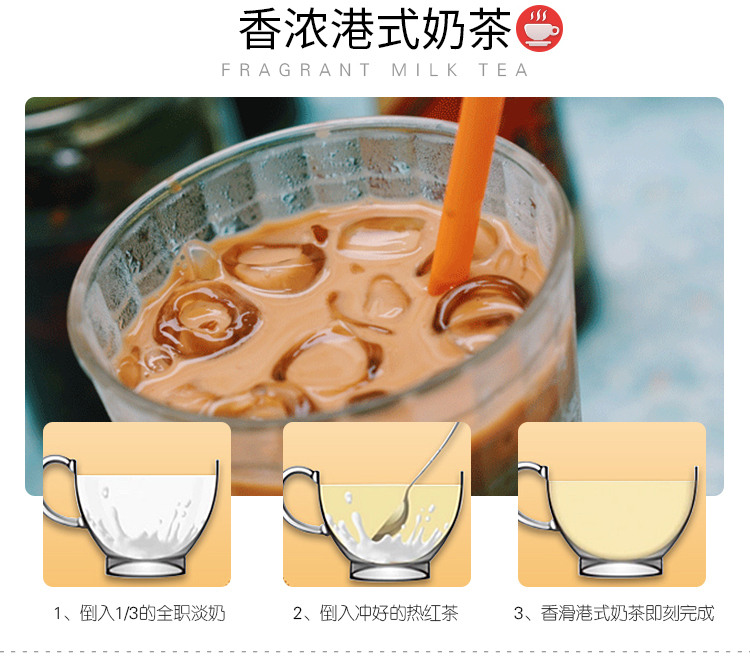 香浓港式奶茶

FRAGRANT MILK TEA

1、倒入1/3的全职淡奶

2、倒入冲好的热红茶

3、香滑港式奶茶即刻完成