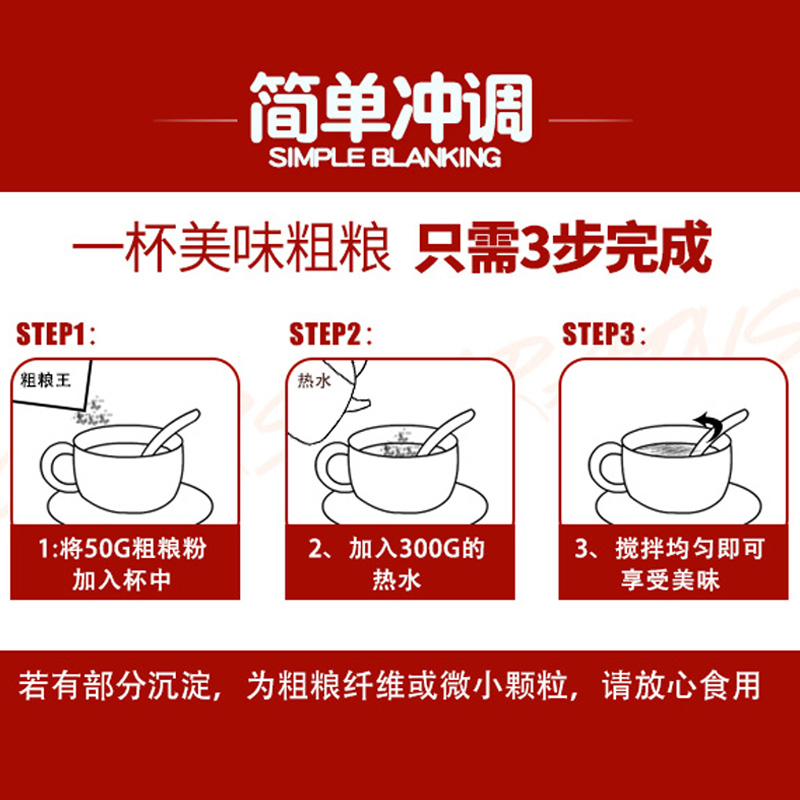 简单冲调
SIMPLE BLANKING

一杯美味粗粮 只需3步完成

STEP1：

粗粮王

1:将50G粗粮粉加入杯中

STEP2：

热水

2、加入300G的热水

STEP3：

3、搅拌均匀即可享受美味

若有部分沉淀，为粗粮纤维或微小颗粒，请放心食用