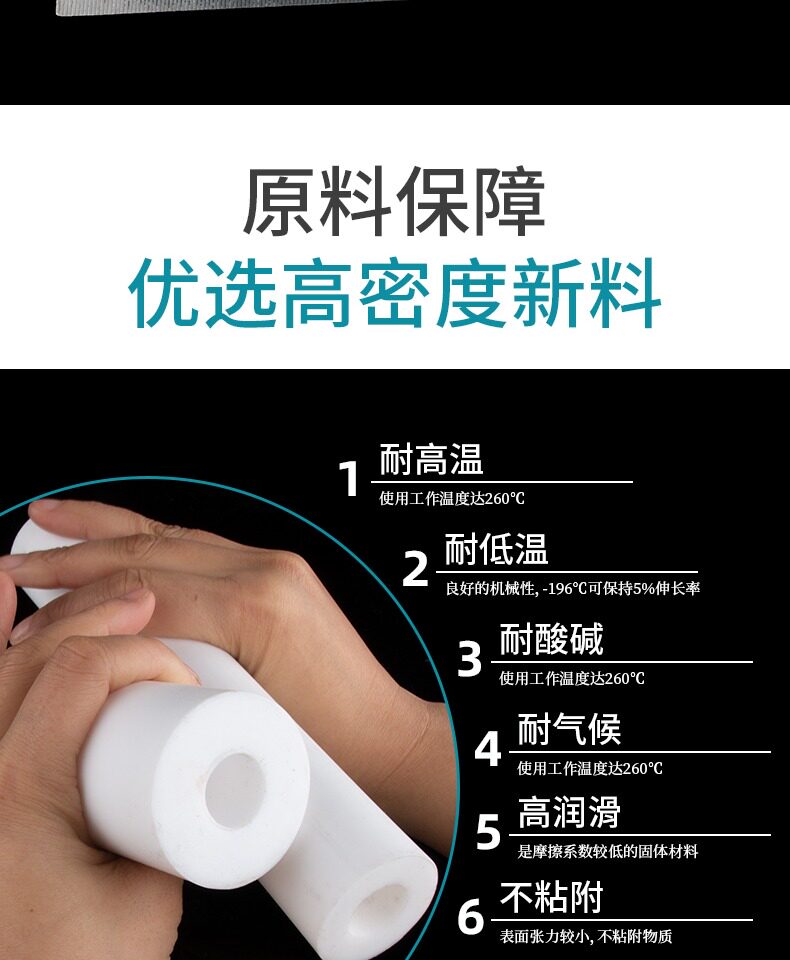 原料保障
优选高密度新料

1 耐高温
使用工作温度达260℃

2 耐低温
良好的机械性, -196℃可保持5%伸长率

3 耐酸碱
使用工作温度达260℃

4 耐气候
使用工作温度达260℃

5 高润滑
是摩擦系数较低的固体材料

6 不粘附
表面张力较小, 不粘附物质