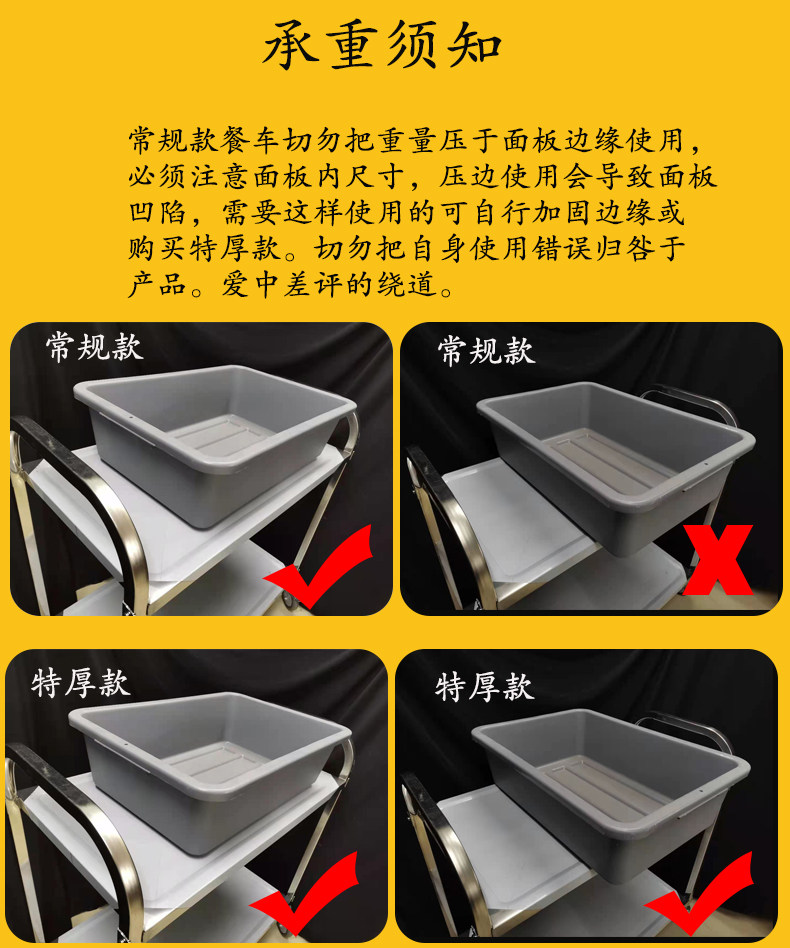 承重须知

常规款餐车切勿把重量压于面板边缘使用，必须注意面板内尺寸，压边使用会导致面板凹陷，需要这样使用的可自行加固边缘或购买特厚款。切勿把自身使用错误归咎于产品。爱中差评的绕道。

常规款

常规款

特厚款

特厚款