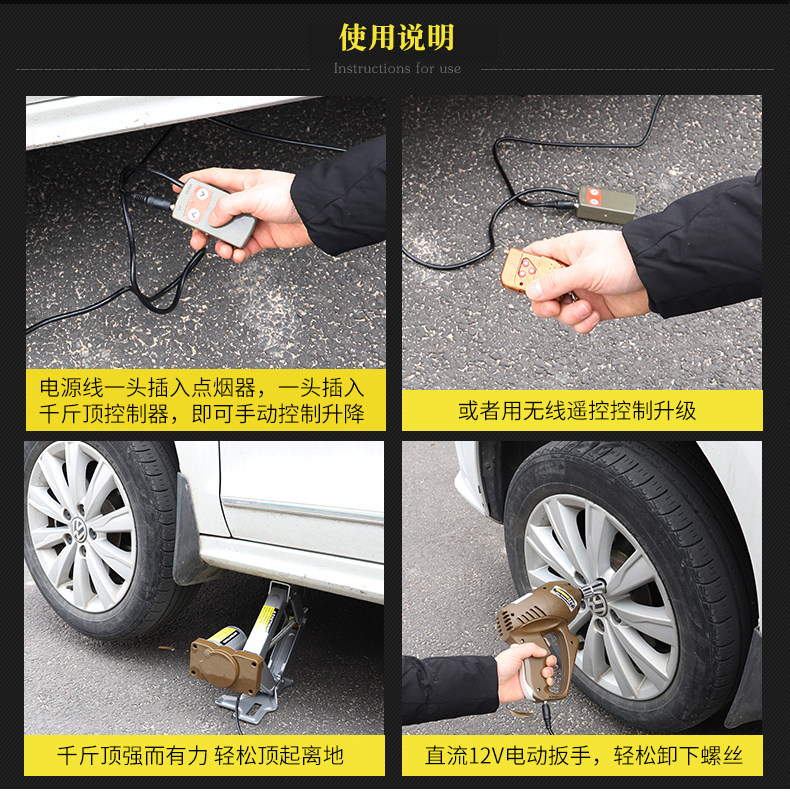 使用说明
Instructions for use

电源线一头插入点烟器，一头插入千斤顶控制器，即可手动控制升降

或者用无线遥控控制升级

千斤顶强而有力 轻松顶起离地

直流12V电动扳手，轻松卸下螺丝