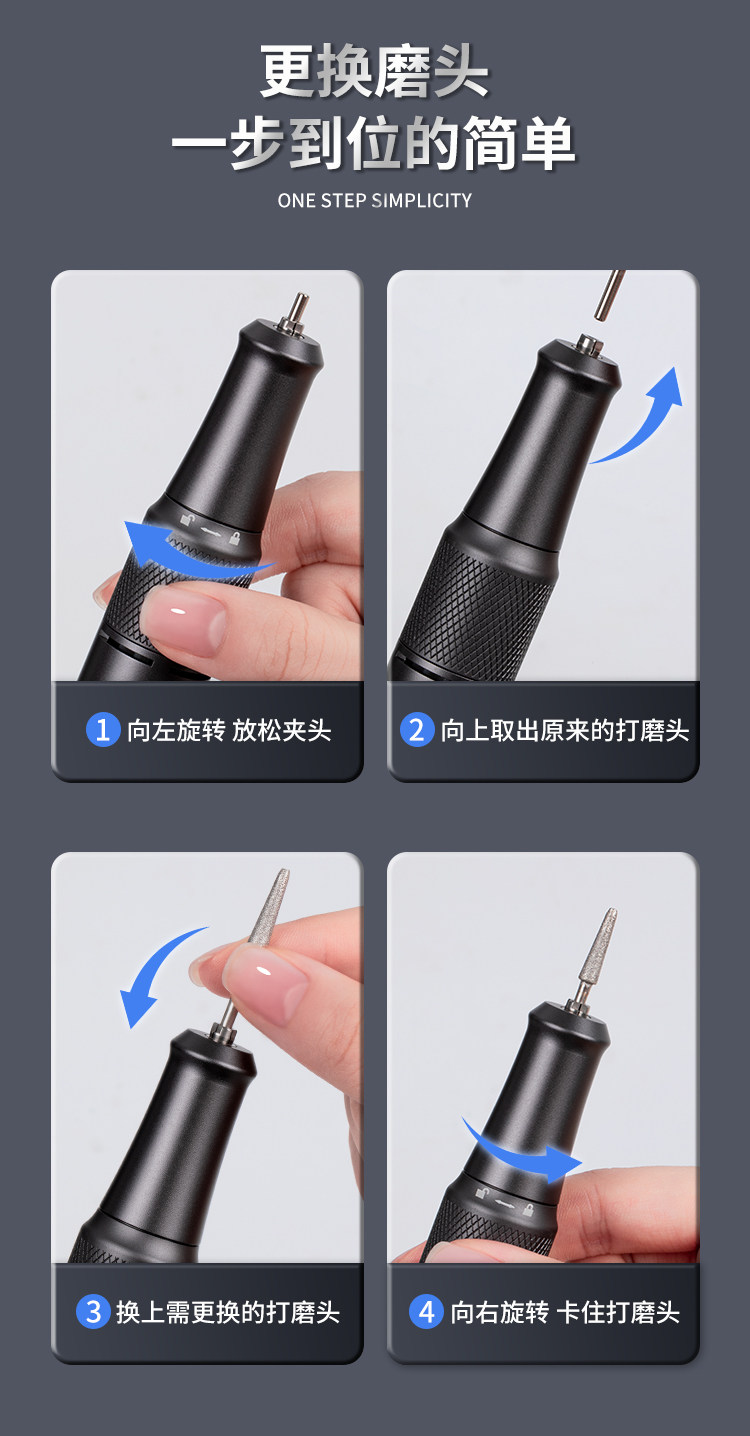 更换磨头
一步到位的简单

ONE STEP SIMPLICITY

1 向左旋转 放松夹头

2 向上取出原来的打磨头

3 换上需更换的打磨头

4 向右旋转 卡住打磨头