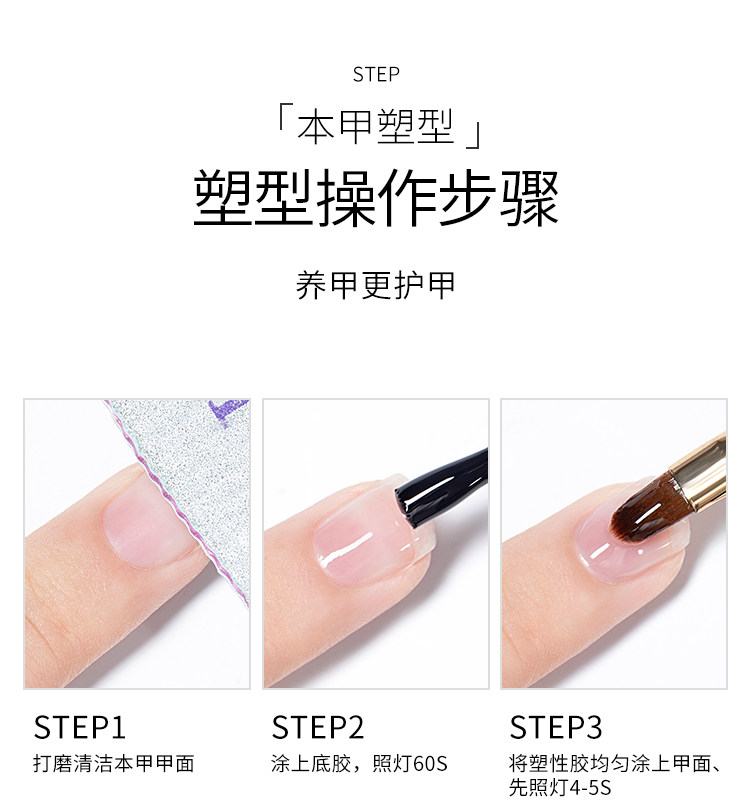 STEP

「本甲塑型」

塑型操作步骤

养甲更护甲

STEP1
打磨清洁本甲甲面

STEP2
涂上底胶，照灯60S

STEP3
将塑性胶均匀涂上甲面、先照灯4-5S