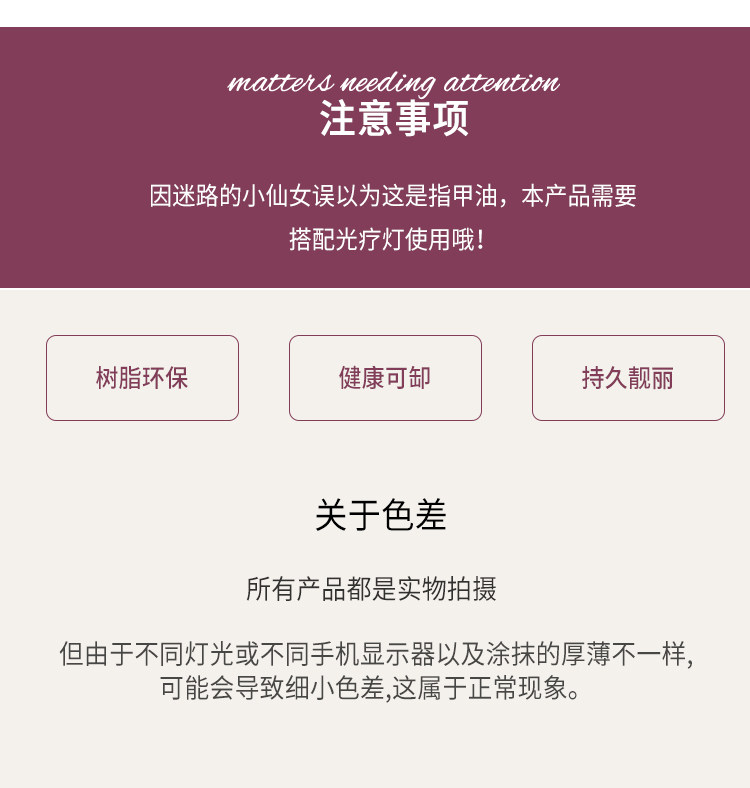 matters needing attention
注意事项

因迷路的小仙女误以为这是指甲油，本产品需要搭配光疗灯使用哦！

树脂环保

健康可卸

持久靓丽

关于色差

所有产品都是实物拍摄

但由于不同灯光或不同手机显示器以及涂抹的厚薄不一样,可能会导致细小色差,这属于正常现象。