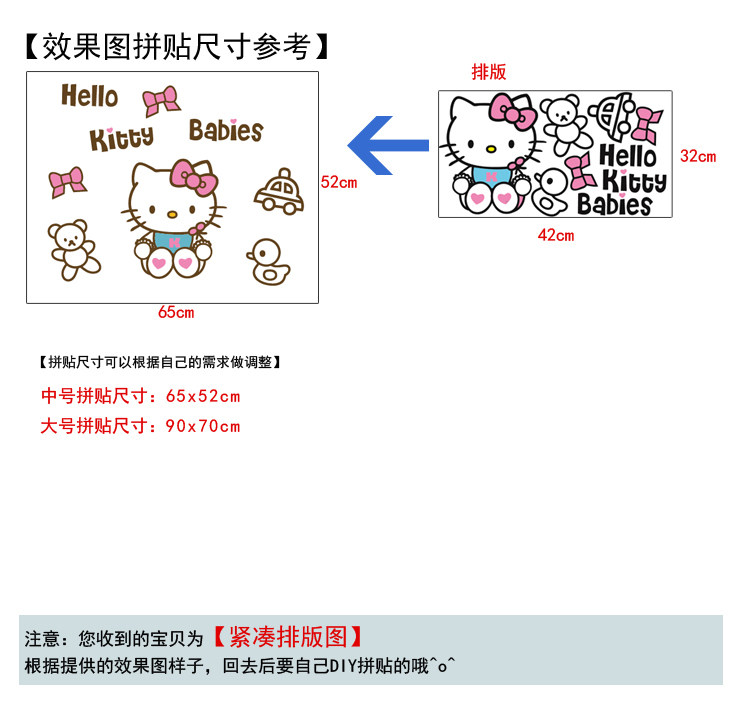 【效果图拼贴尺寸参考】

Hello

Kitty

Babies

52cm

65cm

排版

Hello

Kitty

Babies

32cm

42cm

【拼贴尺寸可以根据自己的需求做调整】

中号拼贴尺寸：65x52cm

大号拼贴尺寸：90x70cm

注意：您收到的宝贝为【紧凑排版图】

根据提供的效果图样子，回去后要自己DIY拼贴的哦^o^