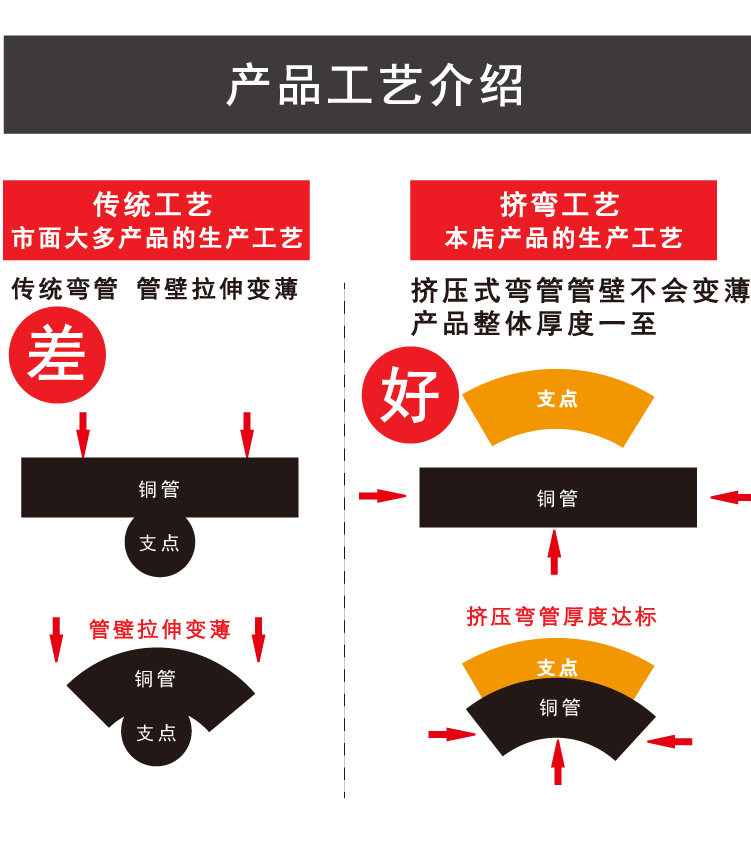 产品工艺介绍

传统工艺
市面大多产品的生产工艺

传统弯管 管壁拉伸变薄

差

铜管

支点

管壁拉伸变薄

铜管

支点

挤弯工艺
本店产品的生产工艺

挤压式弯管管壁不会变薄
产品整体厚度一至

好

支点

铜管

挤压弯管厚度达标

支点

铜管