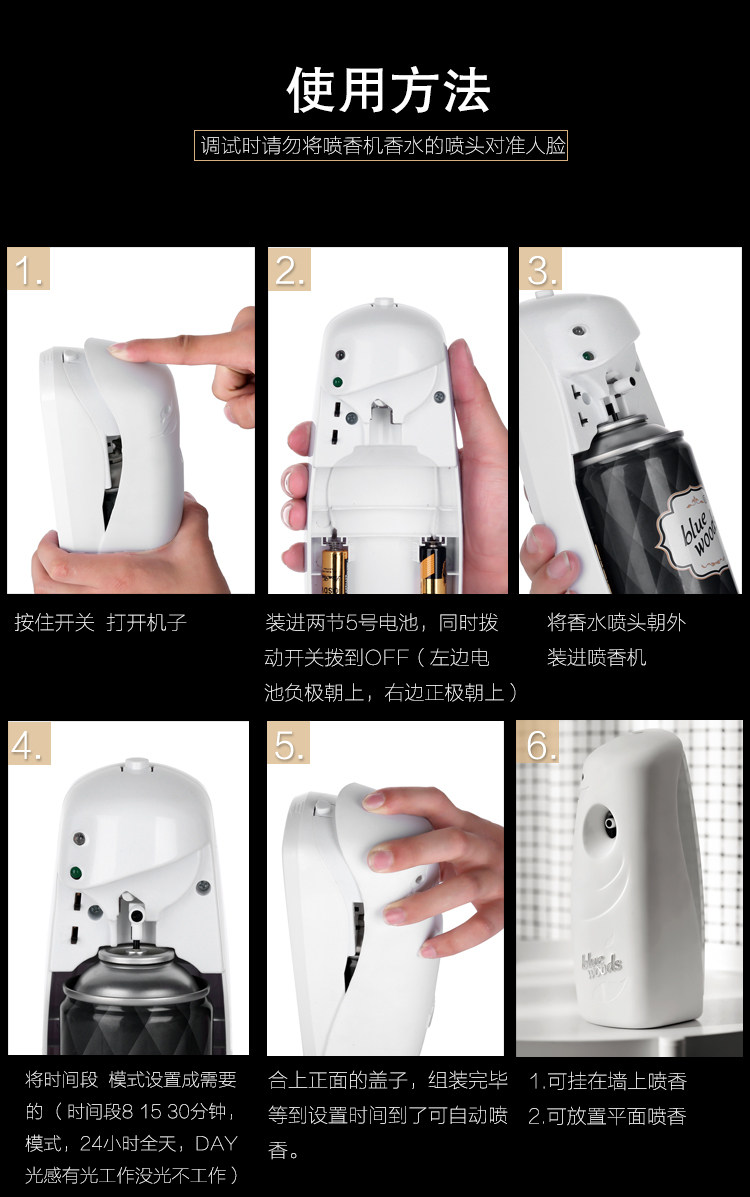 使用方法

调试时请勿将喷香机香水的喷头对准人脸

1.

按住开关 打开机子

2.

装进两节5号电池，同时拨动开关拨到OFF（左边电池负极朝上，右边正极朝上）

3.

blue woods

将香水喷头朝外装进喷香机

4.

将时间段 模式设置成需要的（时间段8 15 30分钟，模式，24小时全天，DAY光感有光工作没光不工作）

5.

合上正面的盖子，组装完毕等到设置时间到了可自动喷香。

6.

blue woods

1.可挂在墙上喷香
2.可放置平面喷香