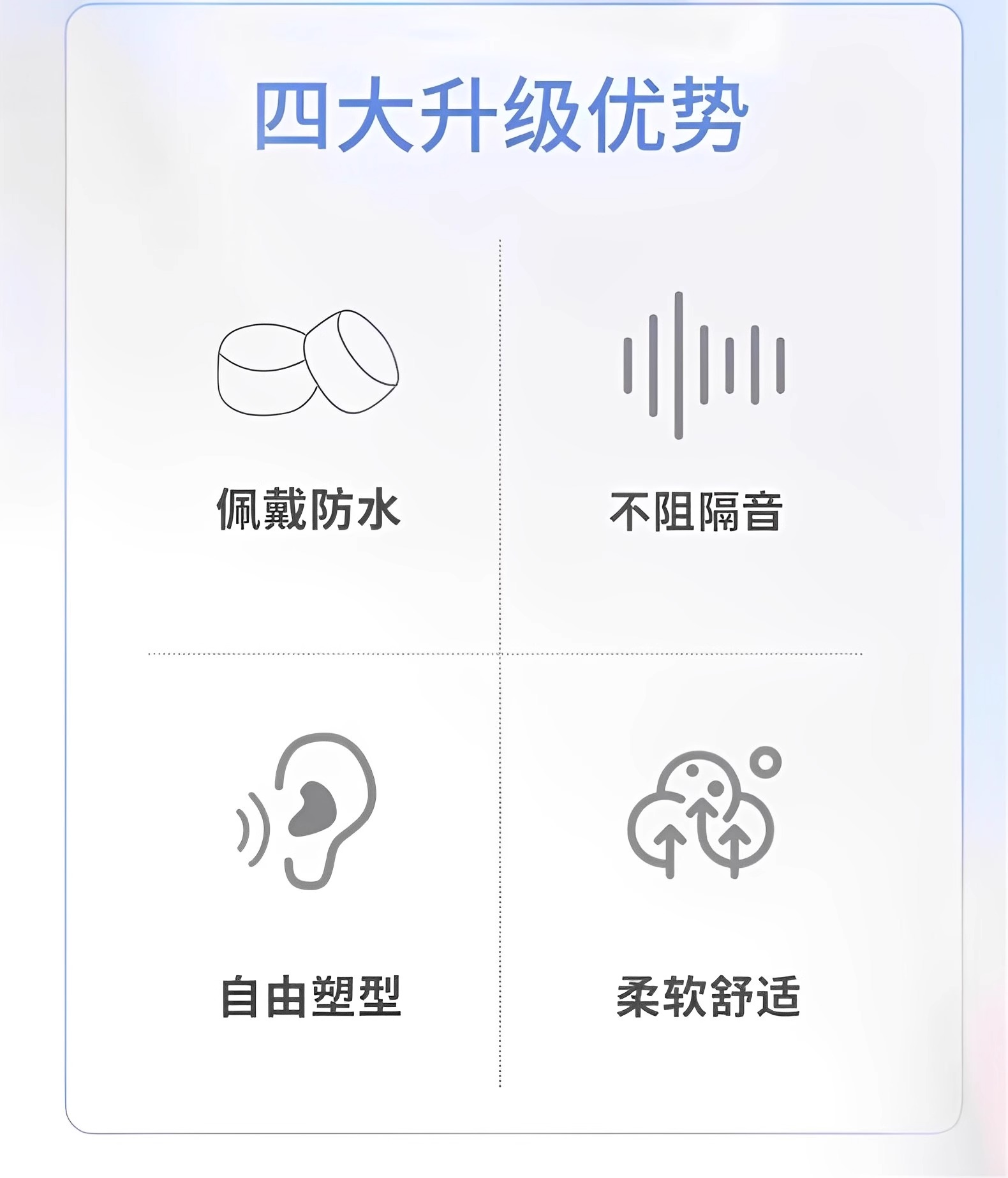 四大升级优势

佩戴防水

不阻隔音

自由塑型

柔软舒适