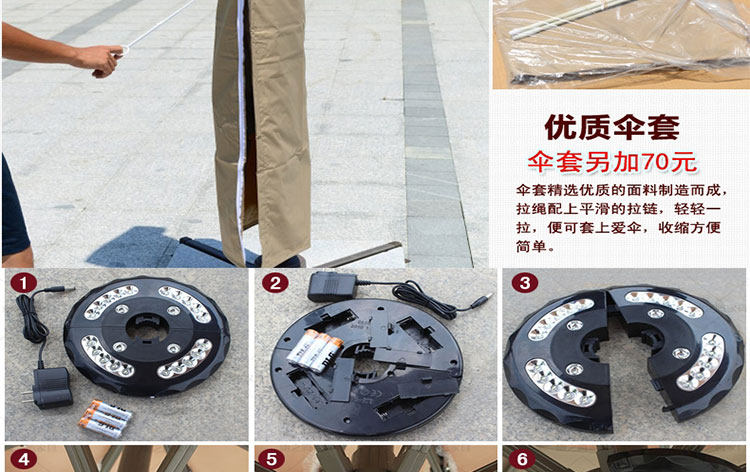 优质伞套
伞套另加70元
伞套精选优质的面料制造而成，拉绳配上平滑的拉链，轻轻一拉，便可套上爱伞，收缩方便简单。

1
2
3
4
5
6