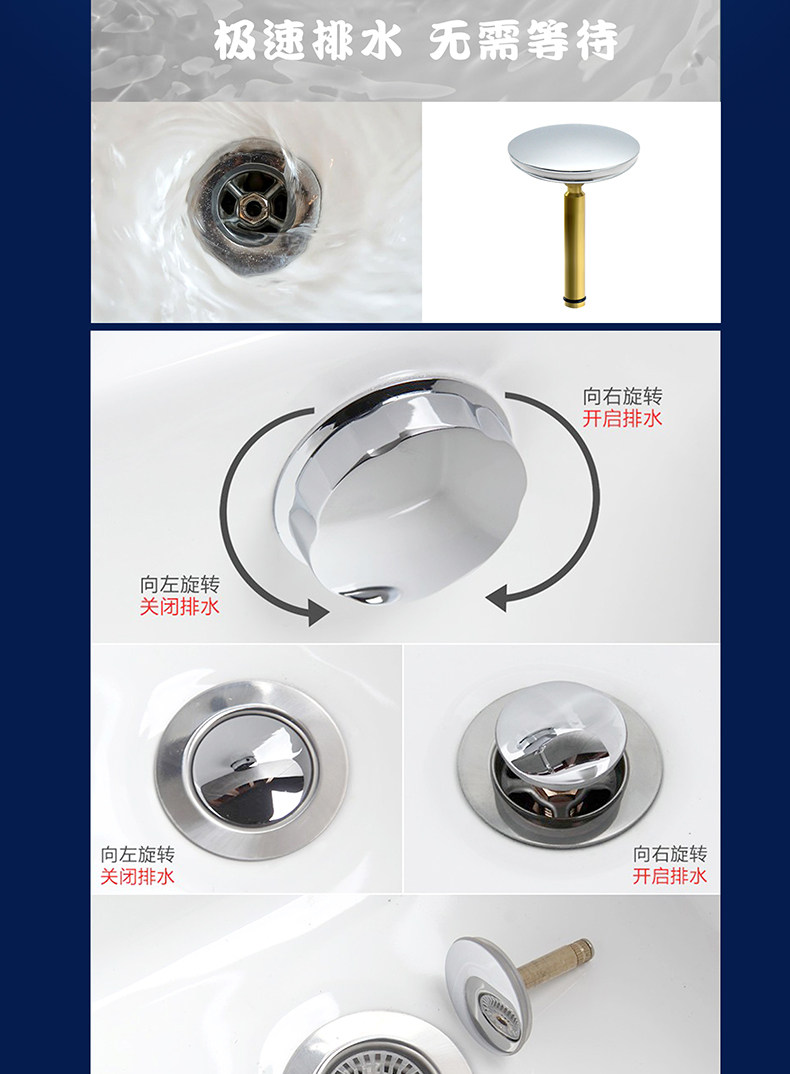 极速排水 无需等待

向右旋转
开启排水

向左旋转
关闭排水

向左旋转
关闭排水

向右旋转
开启排水