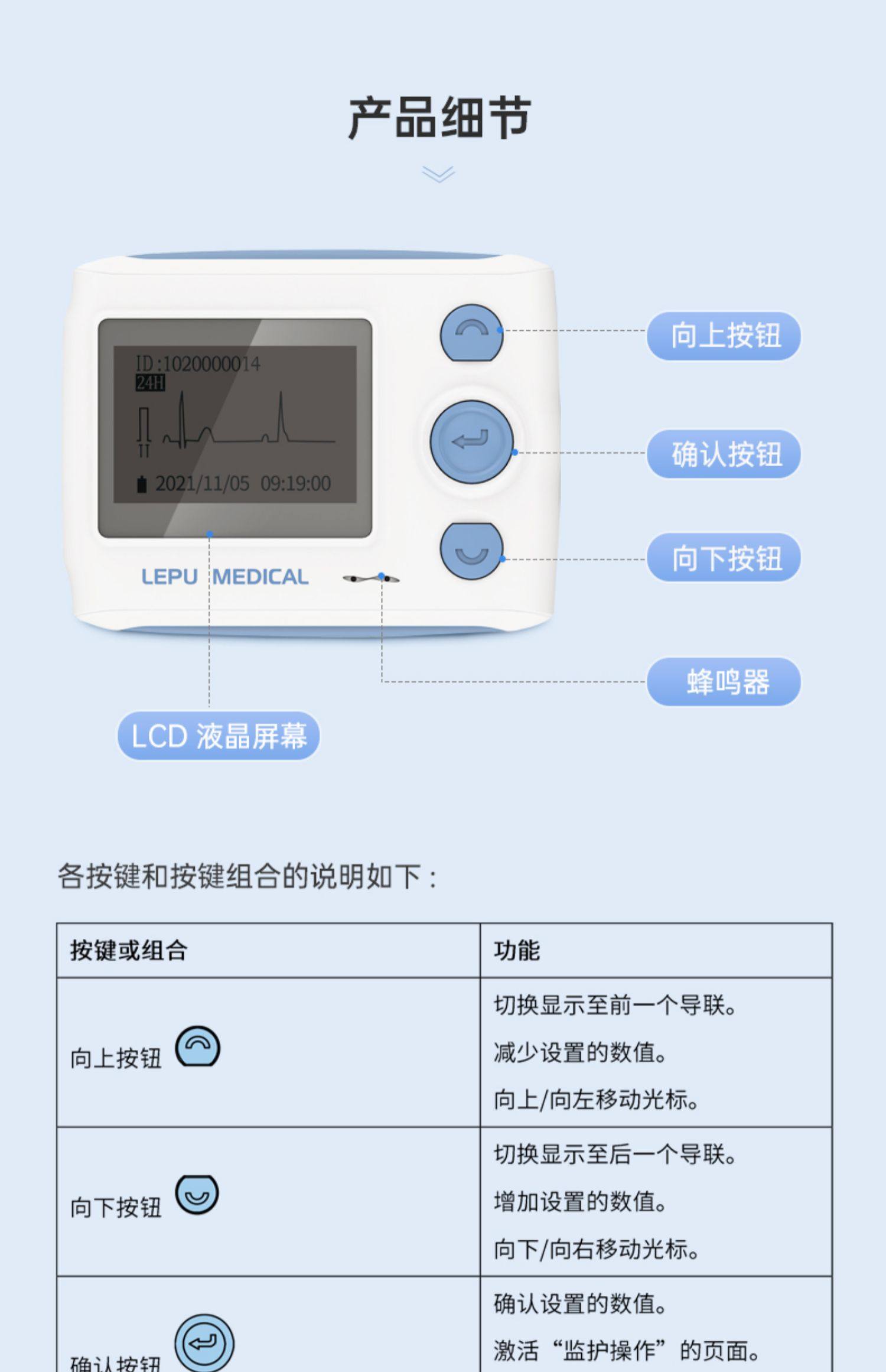 产品细节

ID:1020000014
24H
II
2021/11/05 09:19:00

LEPU MEDICAL

向上按钮

确认按钮

向下按钮

蜂鸣器

LCD 液晶屏幕

各按键和按键组合的说明如下：

| 按键或组合 | 功能 |
|---|---|
| 向上按钮 | 切换显示至前一个导联。 减少设置的数值。 向上/向左移动光标。 |
| 向下按钮 | 切换显示至后一个导联。 增加设置的数值。 向下/向右移动光标。 |
| 确认按钮 | 确认设置的数值。 激活“监护操作”的页面。 |