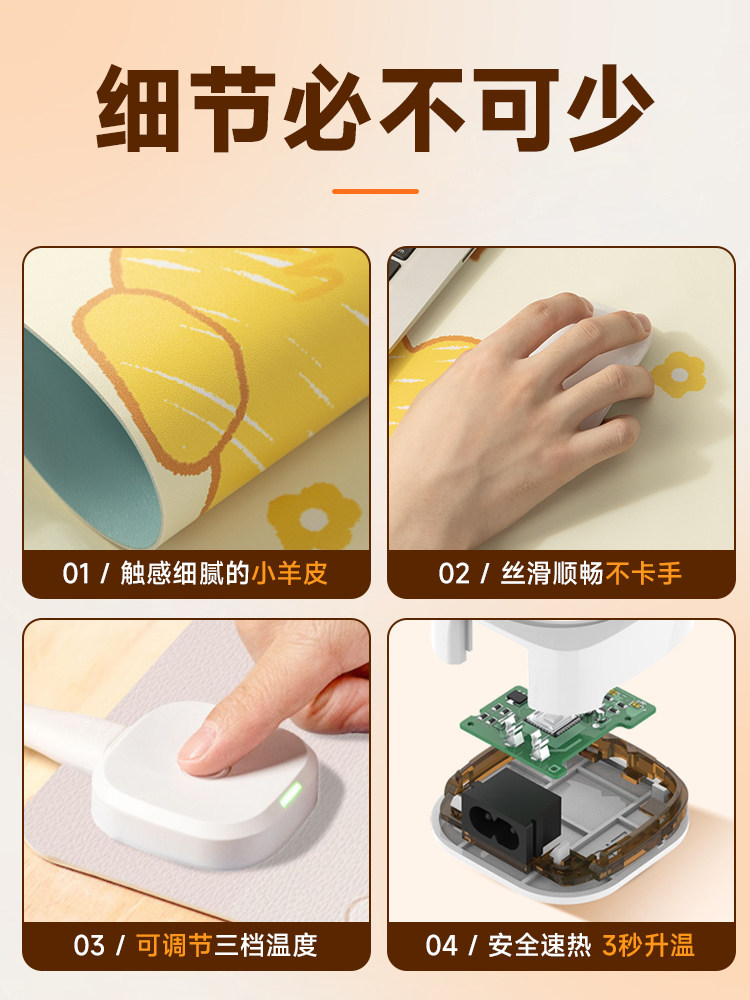 细节必不可少

01 / 触感细腻的小羊皮

02 / 丝滑顺畅不卡手

03 / 可调节三档温度

04 / 安全速热 3秒升温