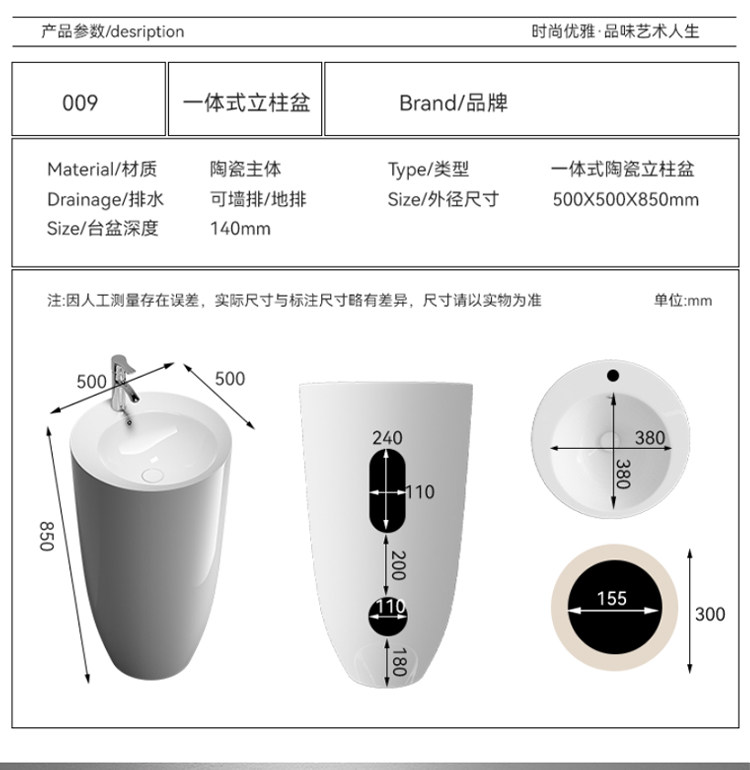 产品参数/desription

时尚优雅·品味艺术人生

| 009 | 一体式立柱盆 | Brand/品牌 |
|---|---|---|

| Material/材质 | 陶瓷主体 | Type/类型 | 一体式陶瓷立柱盆 |
|---|---|---|---|
| Drainage/排水 | 可墙排/地排 | Size/外径尺寸 | 500X500X850mm |
| Size/台盆深度 | 140mm | | |

注:因人工测量存在误差，实际尺寸与标注尺寸略有差异，尺寸请以实物为准

单位:mm

500

500

850

240

110

200

110

180

380

380

155

300