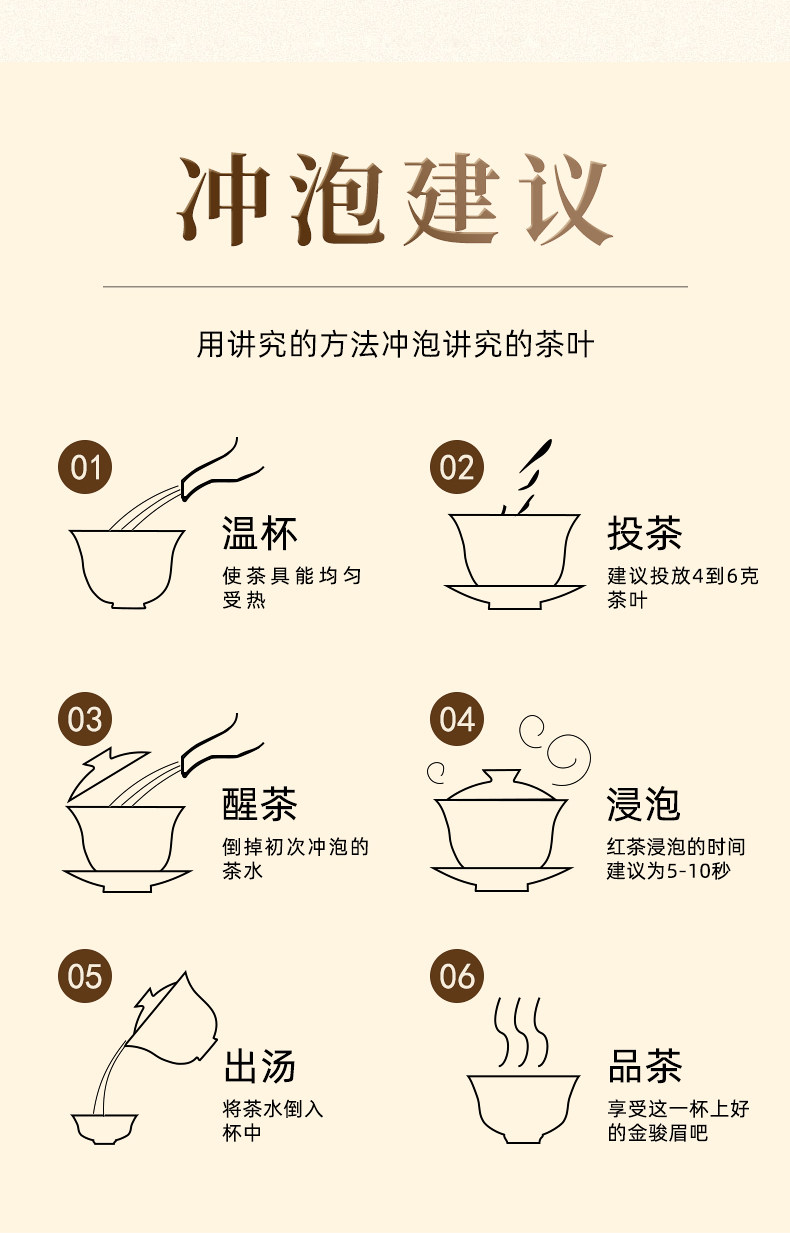 冲泡建议

用讲究的方法冲泡讲究的茶叶

01
温杯
使茶具能均匀受热

02
投茶
建议投放4到6克茶叶

03
醒茶
倒掉初次冲泡的茶水

04
浸泡
红茶浸泡的时间建议为5-10秒

05
出汤
将茶水倒入杯中

06
品茶
享受这一杯上好的金骏眉吧