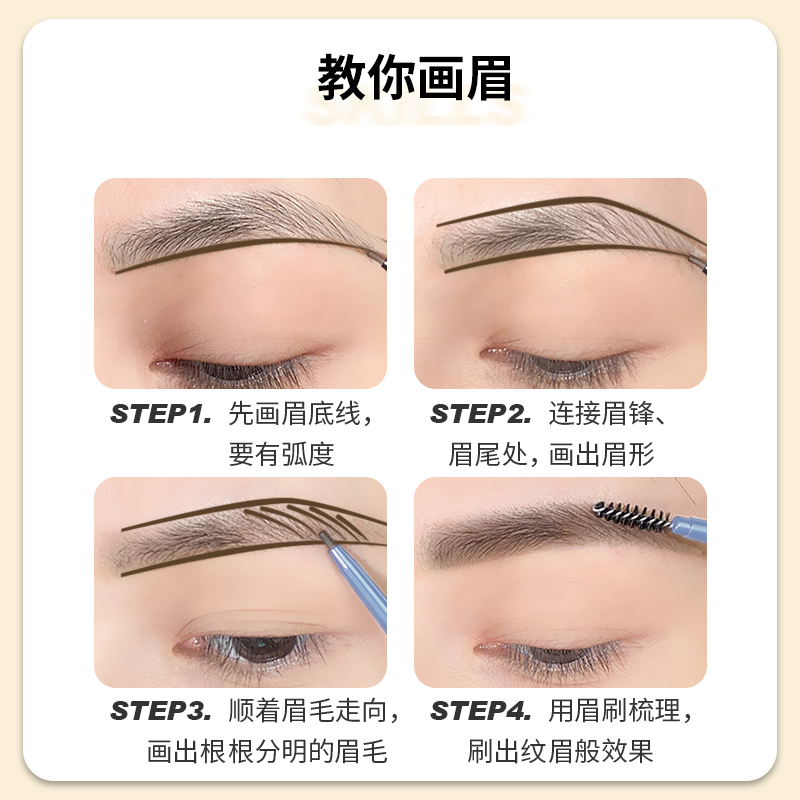 教你画眉

STEP1. 先画眉底线，要有弧度

STEP2. 连接眉锋、眉尾处，画出眉形

STEP3. 顺着眉毛走向，画出根根分明的眉毛

STEP4. 用眉刷梳理，刷出纹眉般效果