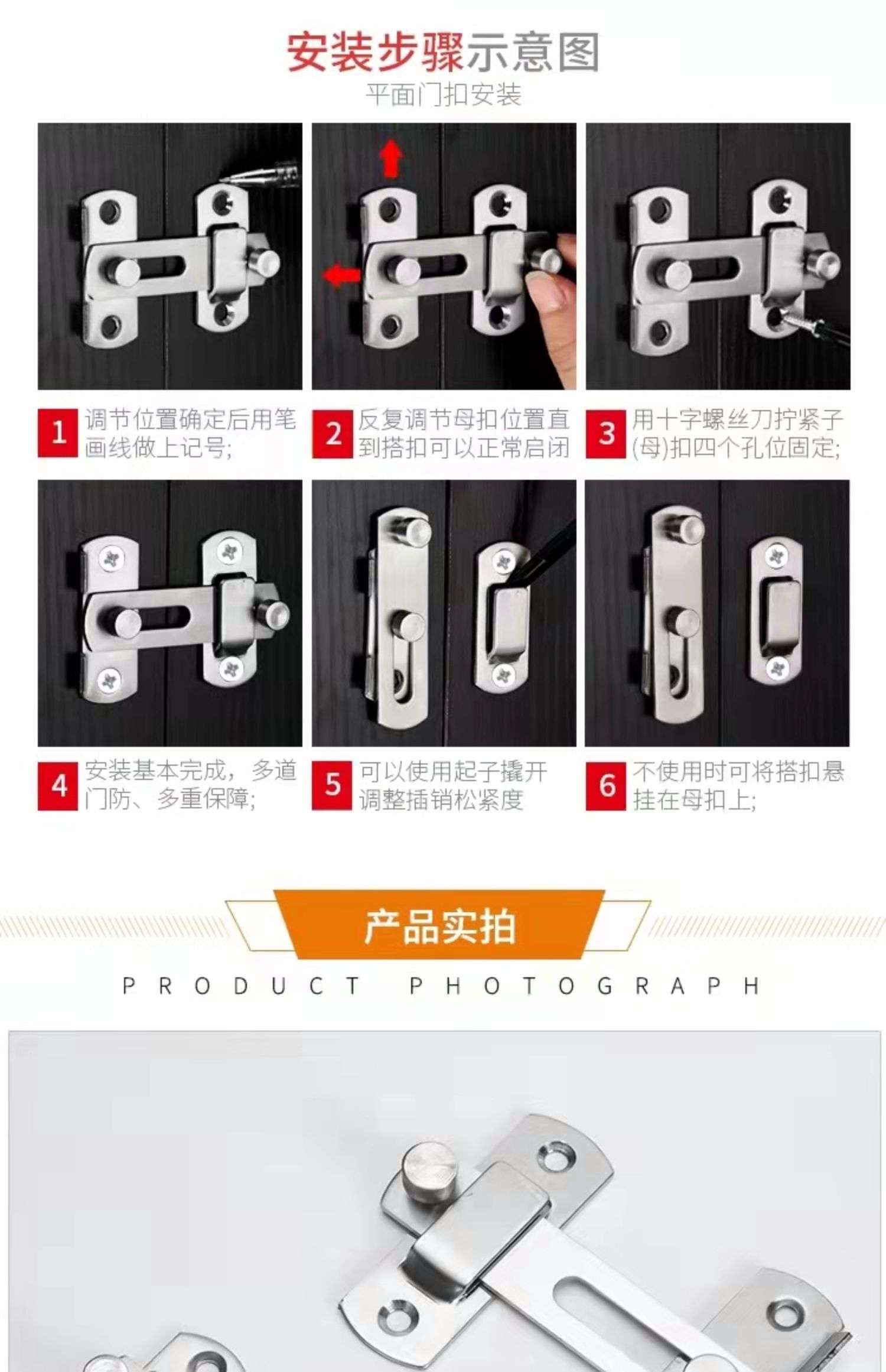 安装步骤示意图

平面门扣安装

1 调节位置确定后用笔画线做上记号;

2 反复调节母扣位置直到搭扣可以正常启闭

3 用十字螺丝刀拧紧子(母)扣四个孔位固定;

4 安装基本完成，多道门防、多重保障;

5 可以使用起子撬开调整插销松紧度

6 不使用时可将搭扣悬挂在母扣上;

产品实拍

PRODUCT PHOTOGRAPH