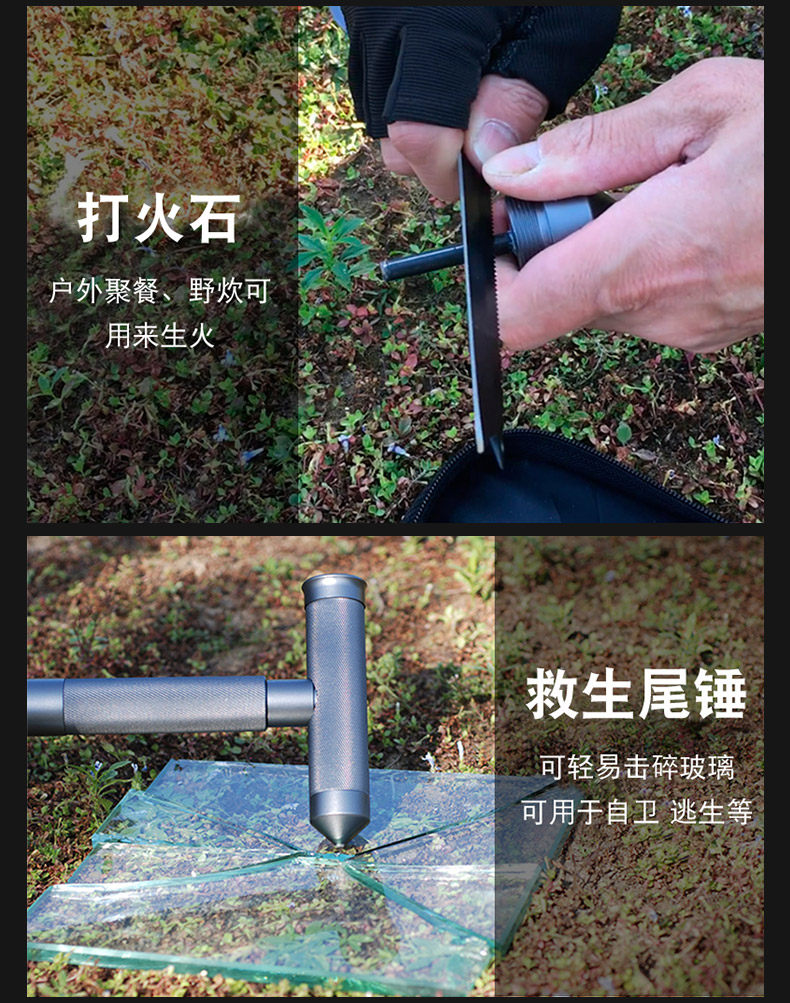 打火石

户外聚餐、野炊可用来生火

救生尾锤

可轻易击碎玻璃
可用于自卫 逃生等