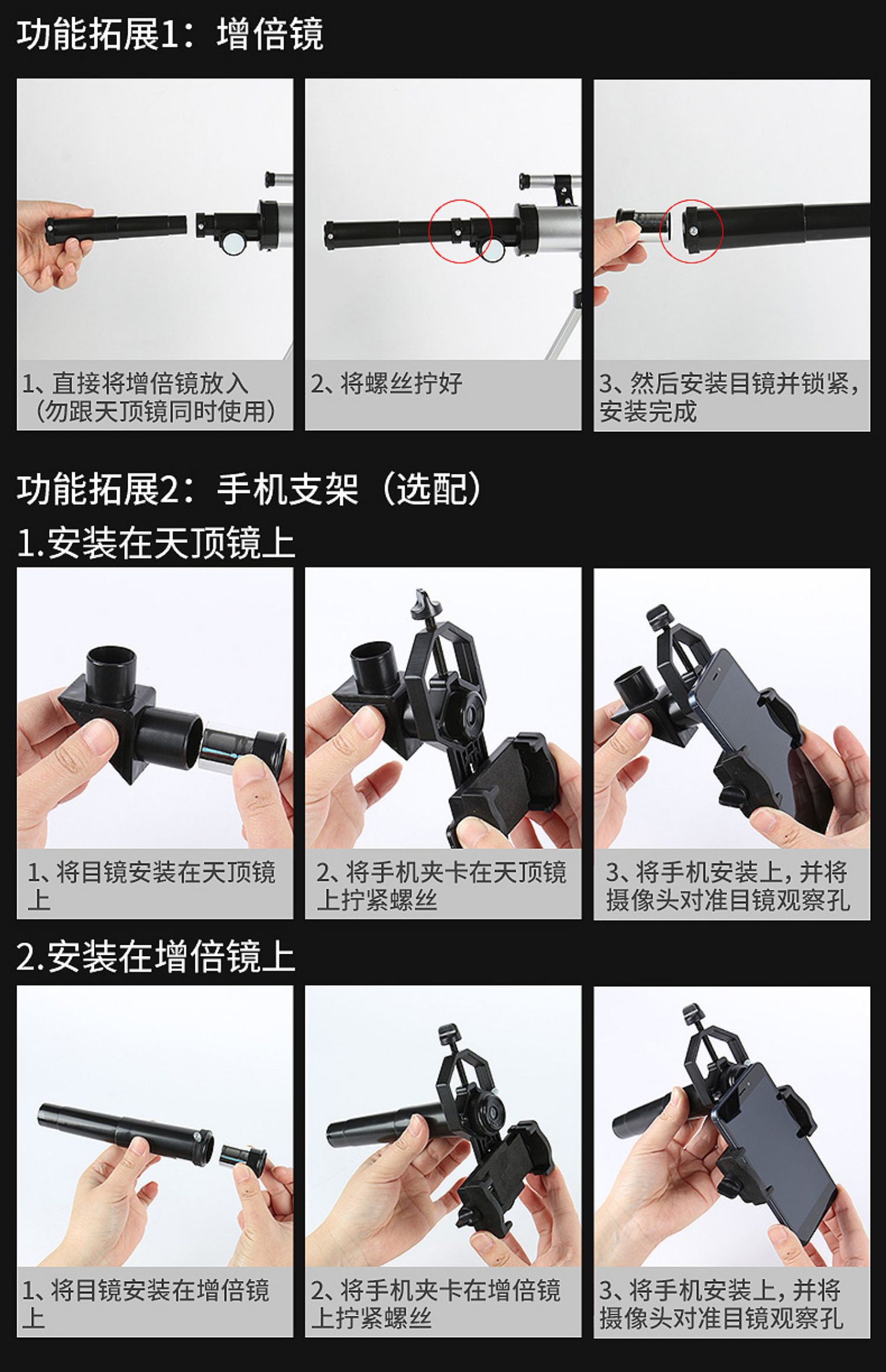 功能拓展1：增倍镜

1、直接将增倍镜放入（勿跟天顶镜同时使用）

2、将螺丝拧好

3、然后安装目镜并锁紧，安装完成

功能拓展2：手机支架（选配）

1.安装在天顶镜上

1、将目镜安装在天顶镜上

2、将手机夹卡在天顶镜上拧紧螺丝

3、将手机安装上，并将摄像头对准目镜观察孔

2.安装在增倍镜上

1、将目镜安装在增倍镜上

2、将手机夹卡在增倍镜上拧紧螺丝

3、将手机安装上，并将摄像头对准目镜观察孔