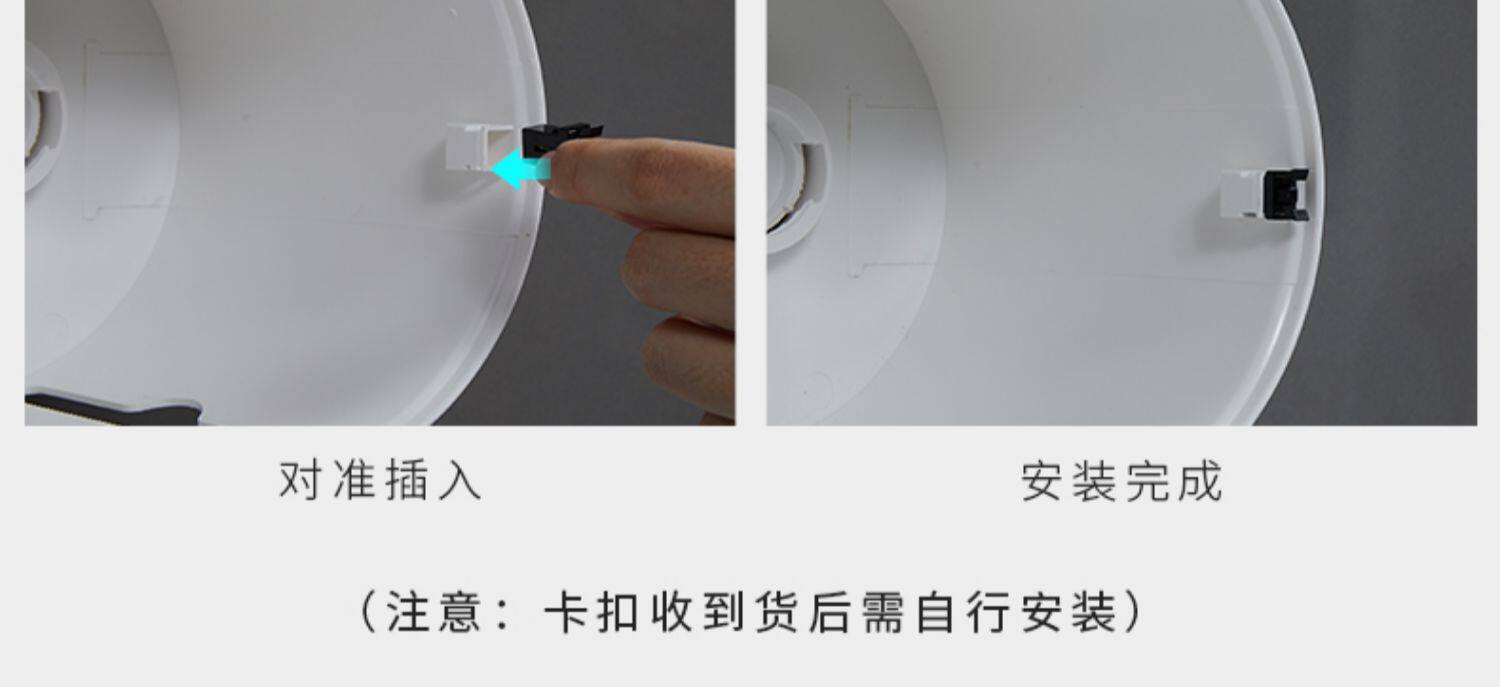 对准插入

安装完成

（注意：卡扣收到货后需自行安装）