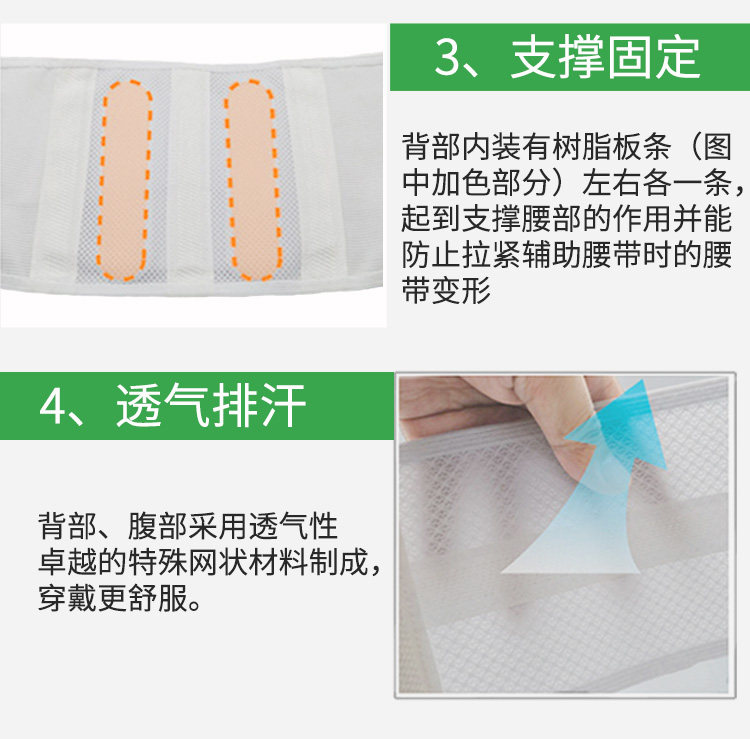 3、支撑固定

背部内装有树脂板条（图中加色部分）左右各一条，起到支撑腰部的作用并能防止拉紧辅助腰带时的腰带变形

4、透气排汗

背部、腹部采用透气性卓越的特殊网状材料制成，穿戴更舒服。