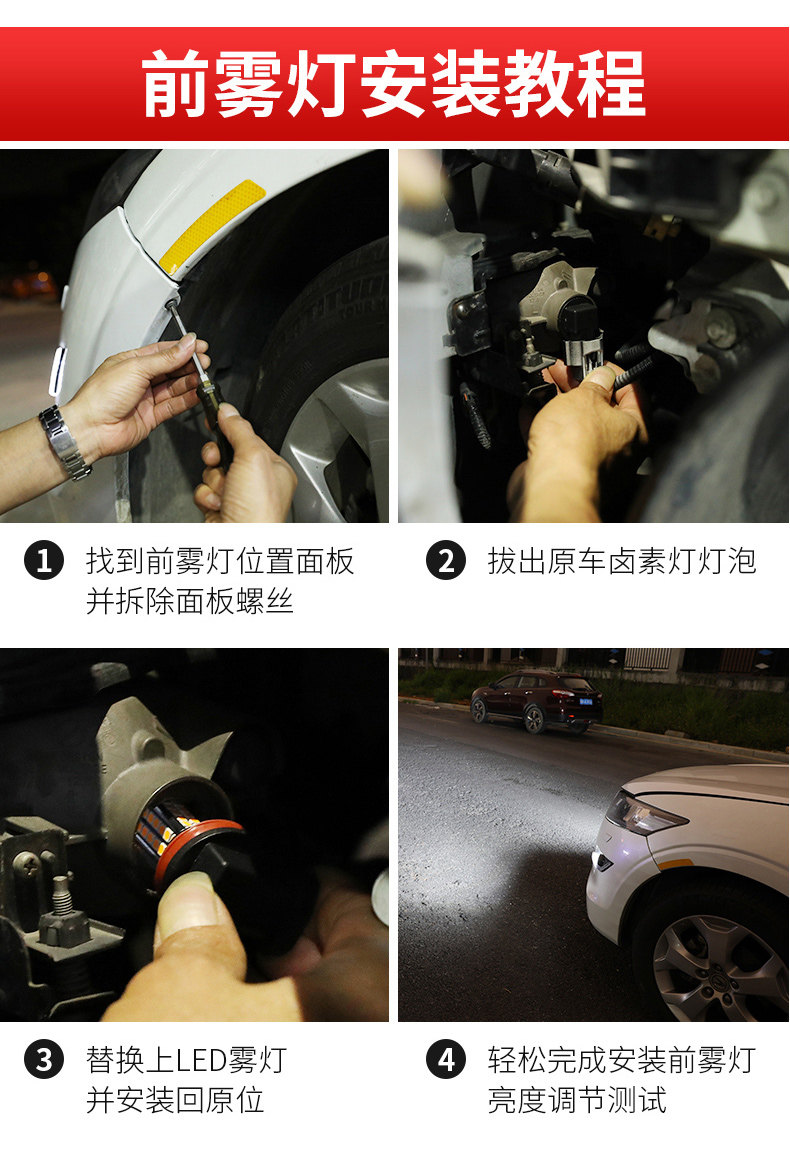 前雾灯安装教程

1 找到前雾灯位置面板并拆除面板螺丝

2 拔出原车卤素灯灯泡

3 替换上LED雾灯并安装回原位

4 轻松完成安装前雾灯亮度调节测试