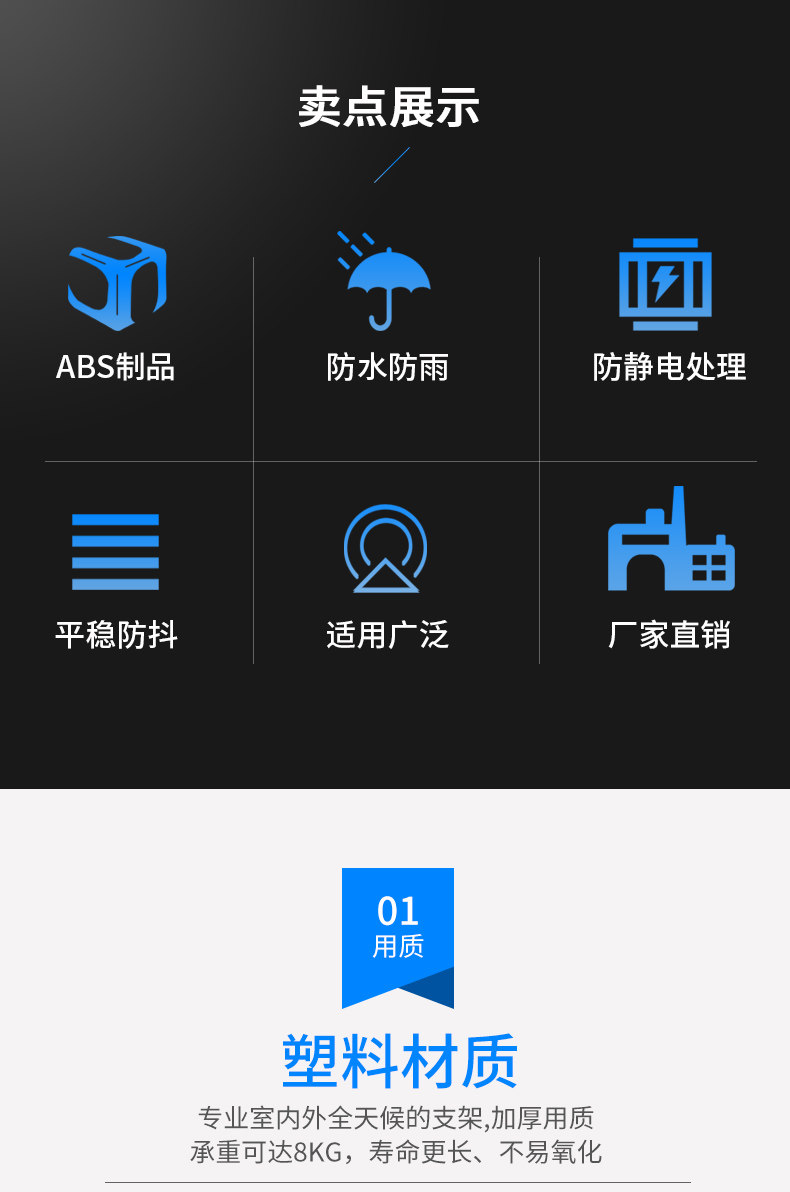 卖点展示

ABS制品

防水防雨

防静电处理

平稳防抖

适用广泛

厂家直销

01
用质

塑料材质

专业室内外全天候的支架,加厚用质
承重可达8KG，寿命更长、不易氧化