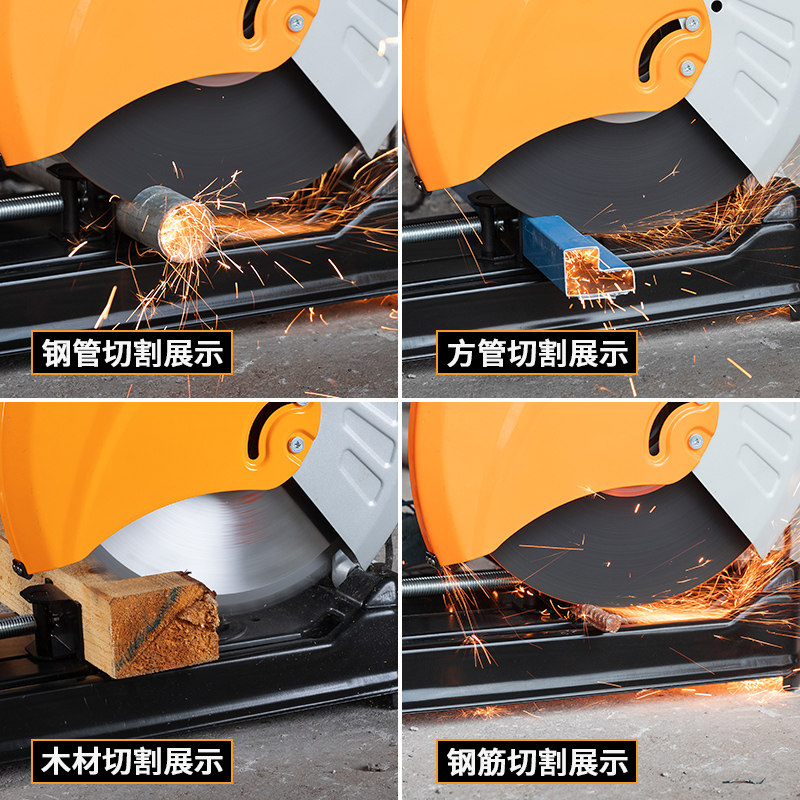 钢管切割展示

方管切割展示

木材切割展示

钢筋切割展示