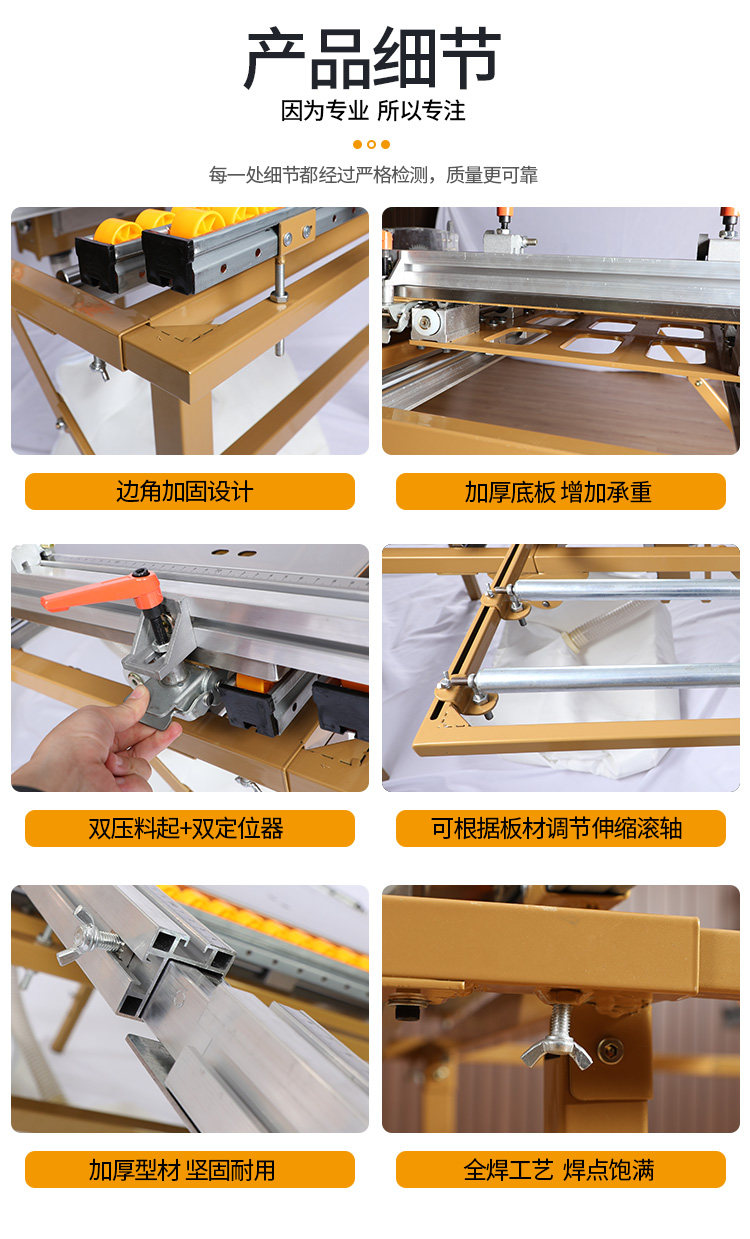 产品细节

因为专业 所以专注

每一处细节都经过严格检测，质量更可靠

边角加固设计

加厚底板 增加承重

双压料起+双定位器

可根据板材调节伸缩滚轴

加厚型材 坚固耐用

全焊工艺 焊点饱满