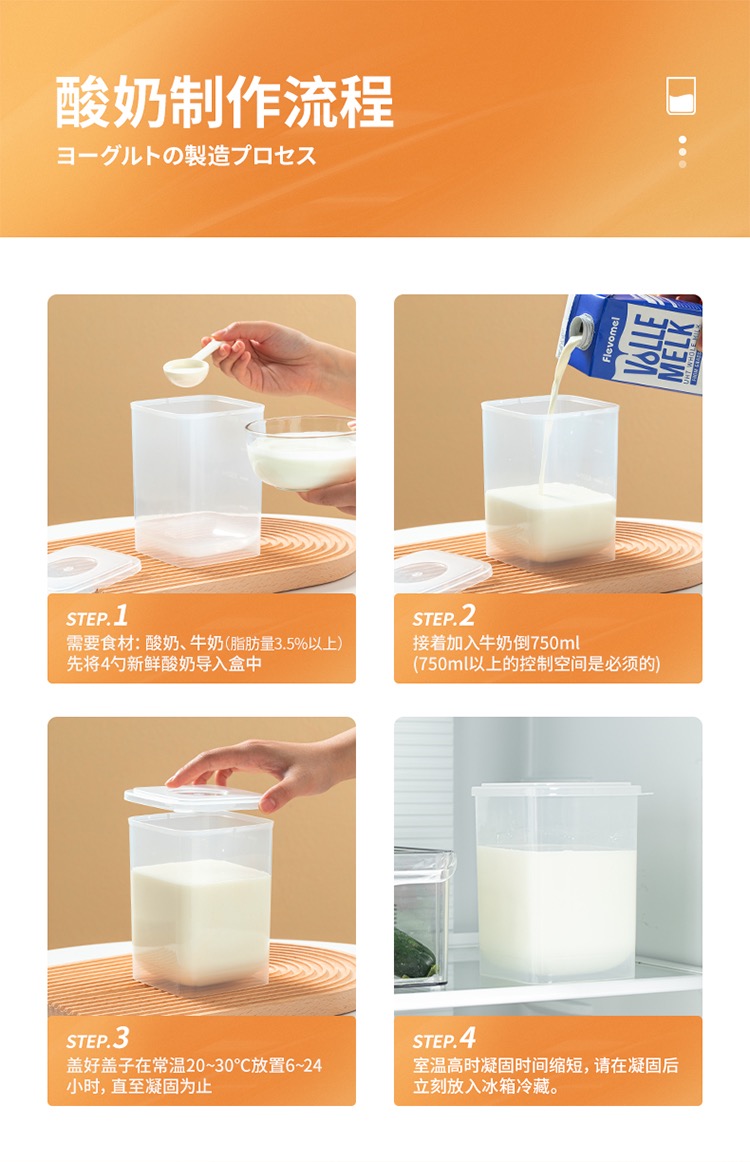 酸奶制作流程
ヨーグルトの製造プロセス

Flevomel
VOLLE MELK

STEP.1
需要食材：酸奶、牛奶（脂肪量3.5%以上）
先将4勺新鲜酸奶导入盒中

STEP.2
接着加入牛奶倒750ml
(750ml以上的控制空间是必须的)

STEP.3
盖好盖子在常温20~30°C放置6~24小时，直至凝固为止

STEP.4
室温高时凝固时间缩短，请在凝固后立刻放入冰箱冷藏。