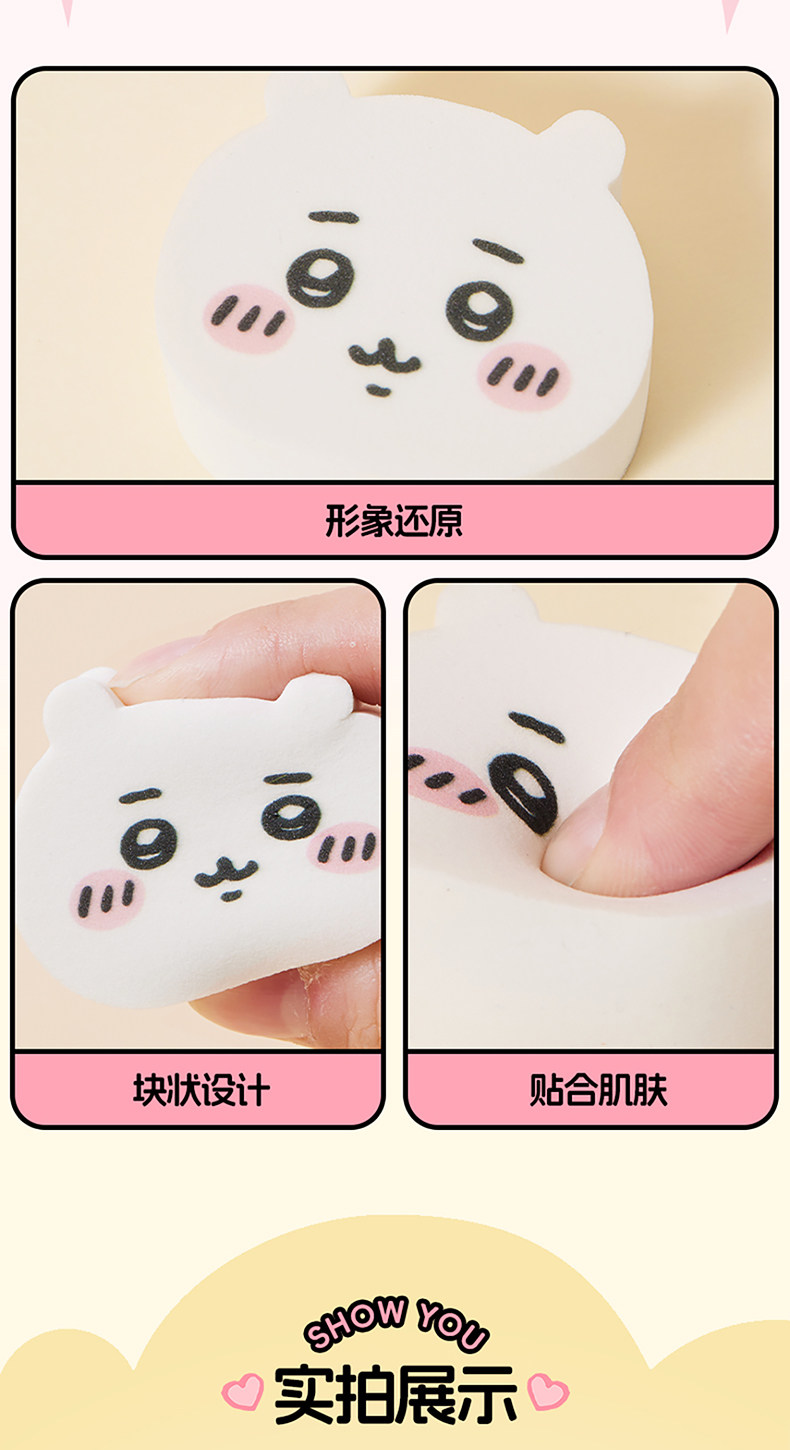 形象还原

块状设计

贴合肌肤

SHOW YOU

实拍展示