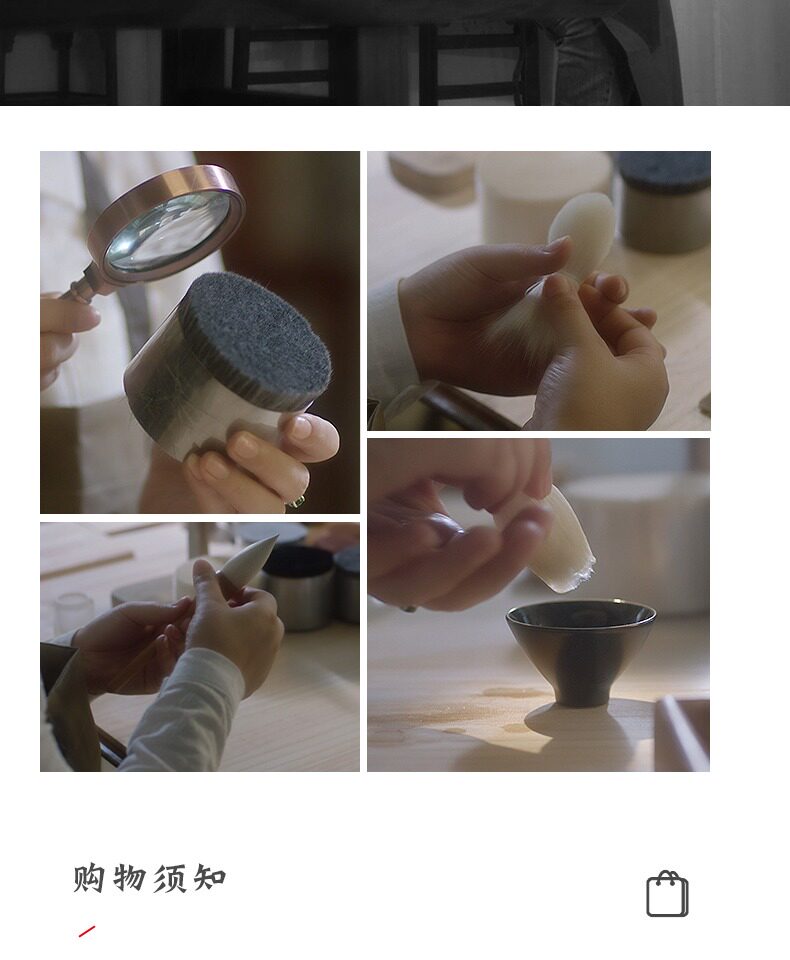 购物须知