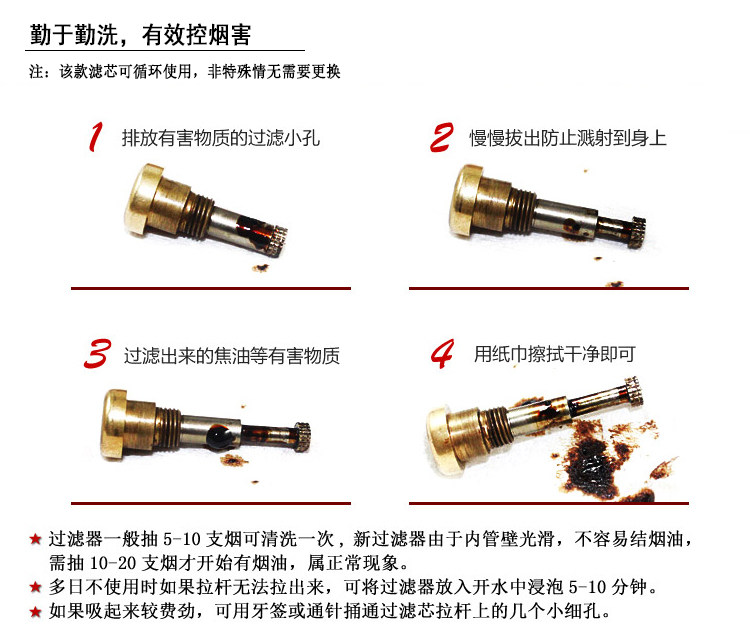 勤于勤洗，有效控烟害

注：该款滤芯可循环使用，非特殊情无需要更换

1 排放有害物质的过滤小孔

2 慢慢拔出防止溅射到身上

3 过滤出来的焦油等有害物质

4 用纸巾擦拭干净即可

★ 过滤器一般抽 5-10 支烟可清洗一次，新过滤器由于内管壁光滑，不容易结烟油，需抽 10-20 支烟才开始有烟油，属正常现象。
★ 多日不使用时如果拉杆无法拉出来，可将过滤器放入开水中浸泡 5-10 分钟。
★ 如果吸起来较费劲，可用牙签或通针捅通过滤芯拉杆上的几个小细孔。