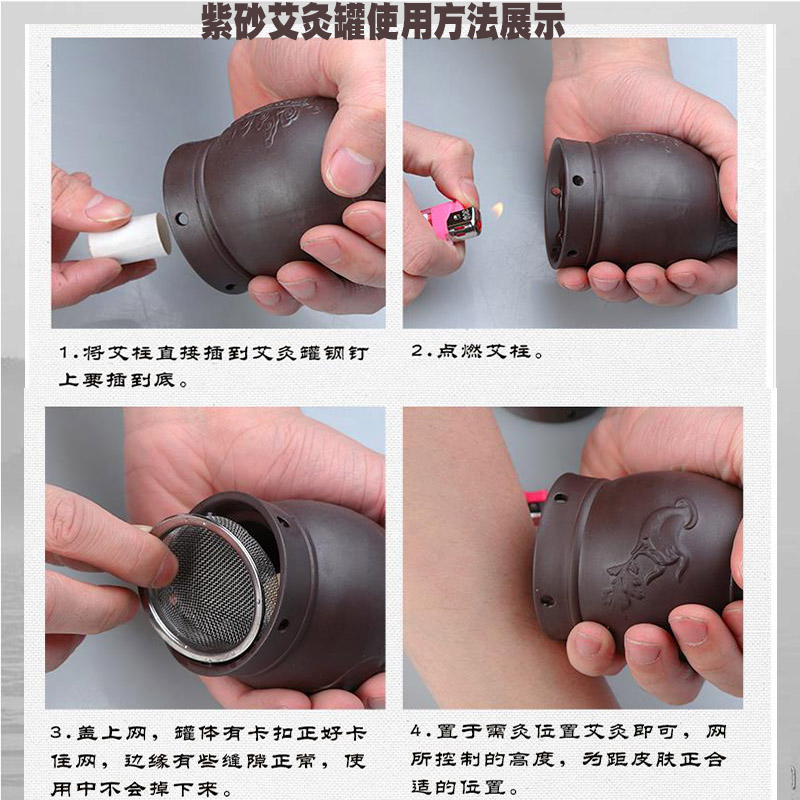 紫砂艾灸罐使用方法展示

1.将艾柱直接插到艾灸罐钢钉上要插到底。

2.点燃艾柱。

3.盖上网，罐体有卡扣正好卡住网，边缘有些缝隙正常，使用中不会掉下来。

4.置于需灸位置艾灸即可，网所控制的高度，为距皮肤正合适的位置。