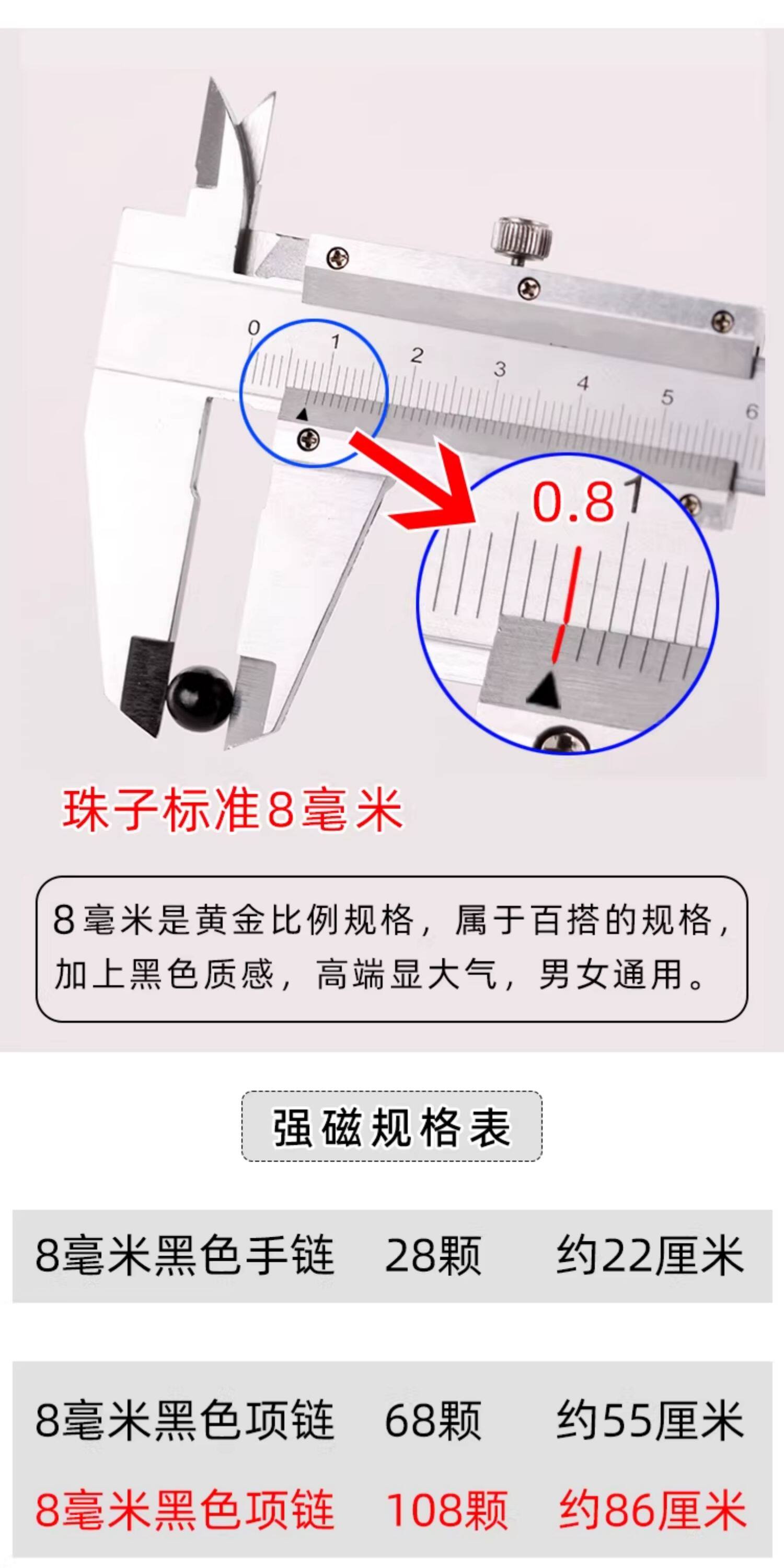 0 1 2 3 4 5 6

0.8 1

珠子标准8毫米

8毫米是黄金比例规格，属于百搭的规格，加上黑色质感，高端显大气，男女通用。

强磁规格表

| 8毫米黑色手链 | 28颗 | 约22厘米 |
|---|---|---|
| 8毫米黑色项链 | 68颗 | 约55厘米 |
| 8毫米黑色项链 | 108颗 | 约86厘米 |