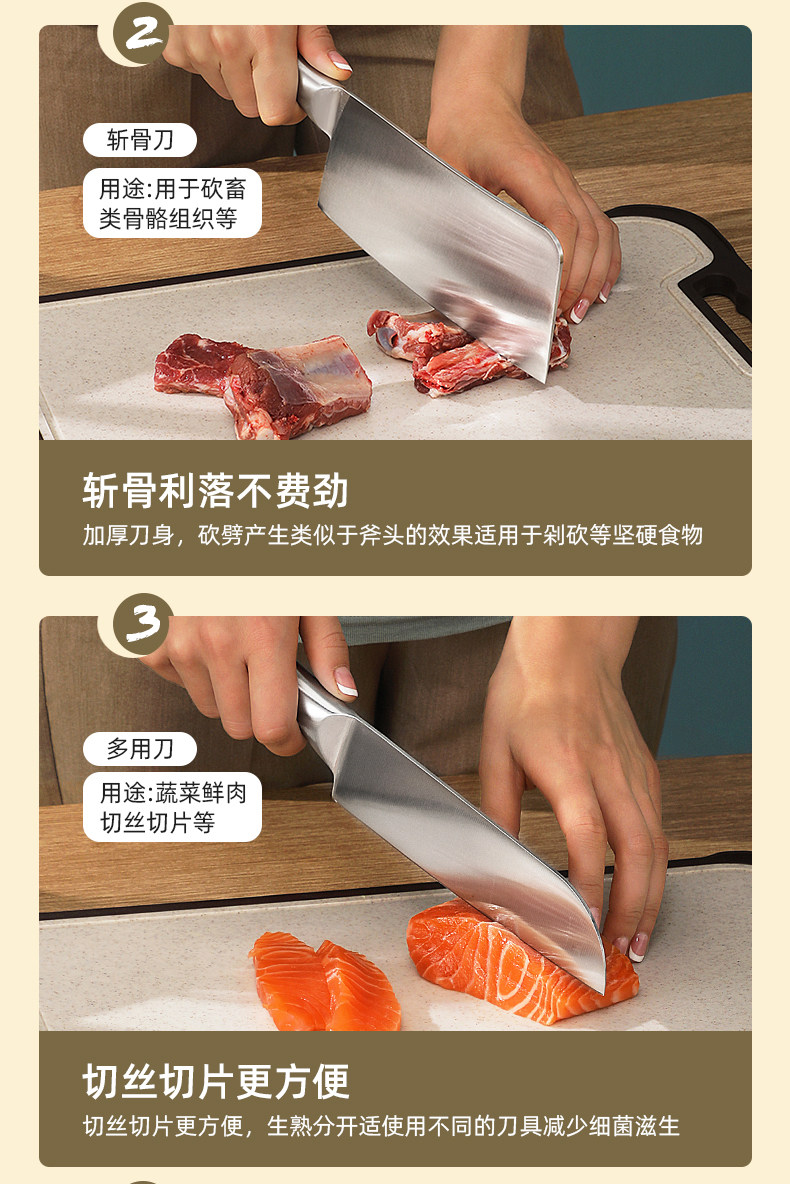 2

斩骨刀

用途:用于砍畜类骨骼组织等

斩骨利落不费劲

加厚刀身，砍劈产生类似于斧头的效果适用于剁砍等坚硬食物

3

多用刀

用途:蔬菜鲜肉切丝切片等

切丝切片更方便

切丝切片更方便，生熟分开适使用不同的刀具减少细菌滋生