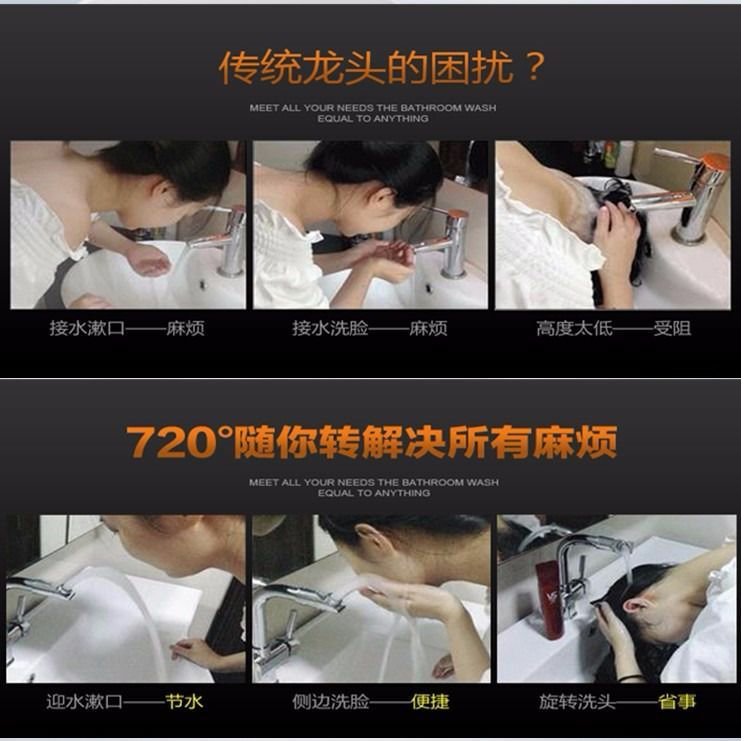 传统龙头的困扰？

MEET ALL YOUR NEEDS THE BATHROOM WASH EQUAL TO ANYTHING

接水漱口——麻烦

接水洗脸——麻烦

高度太低——受阻

720°随你转解决所有麻烦

MEET ALL YOUR NEEDS THE BATHROOM WASH EQUAL TO ANYTHING

迎水漱口——节水

侧边洗脸——便捷

旋转洗头——省事