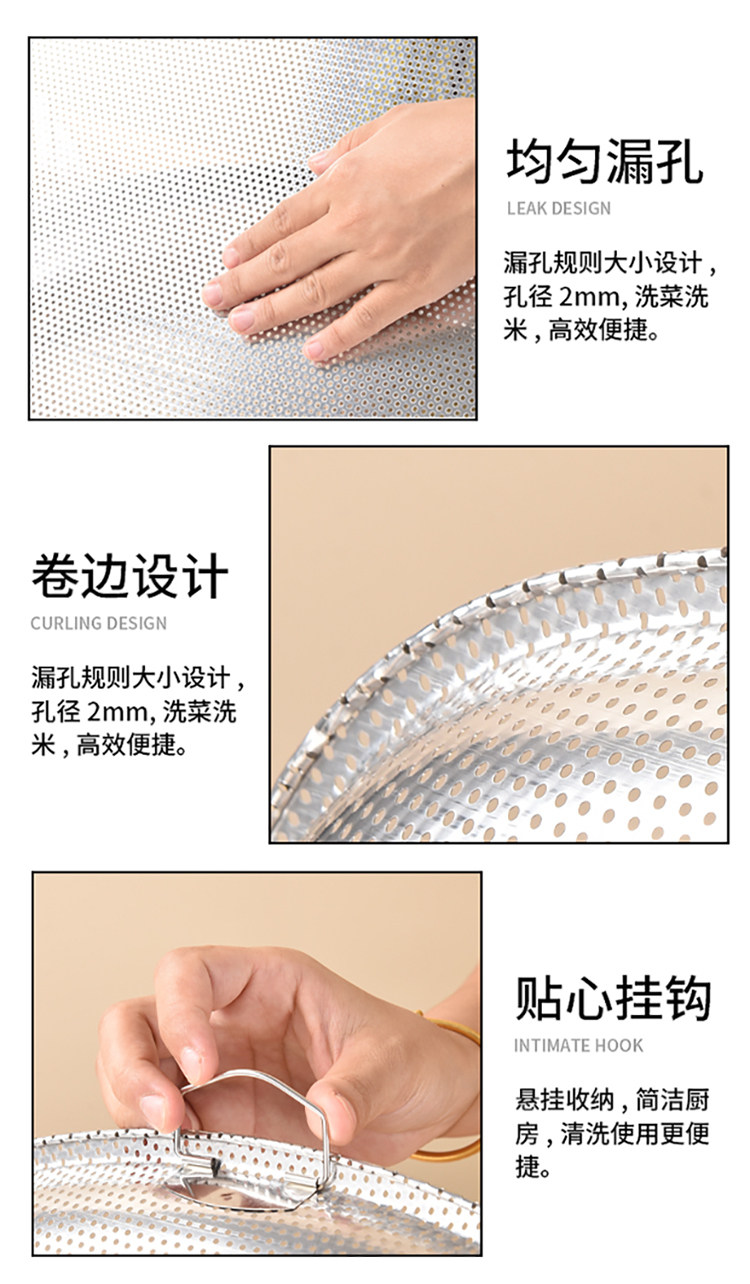 均匀漏孔
LEAK DESIGN

漏孔规则大小设计，孔径 2mm, 洗菜洗米，高效便捷。

卷边设计
CURLING DESIGN

漏孔规则大小设计，孔径 2mm, 洗菜洗米，高效便捷。

贴心挂钩
INTIMATE HOOK

悬挂收纳，简洁厨房，清洗使用更便捷。