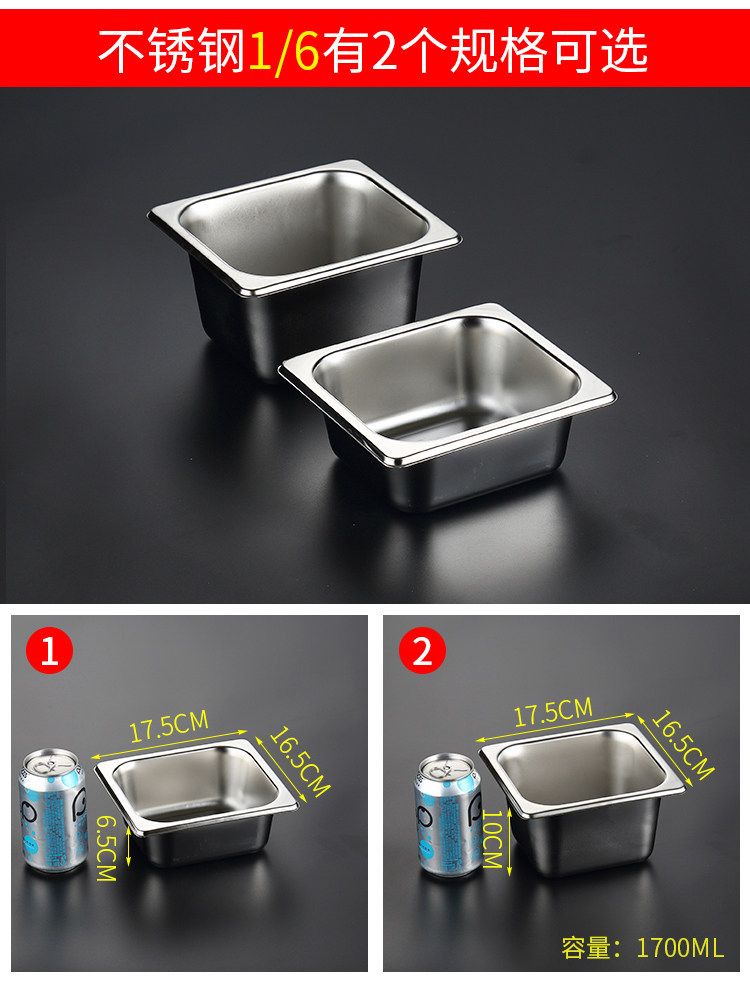 不锈钢1/6有2个规格可选

1
17.5CM
16.5CM
6.5CM

2
17.5CM
16.5CM
10CM
容量：1700ML