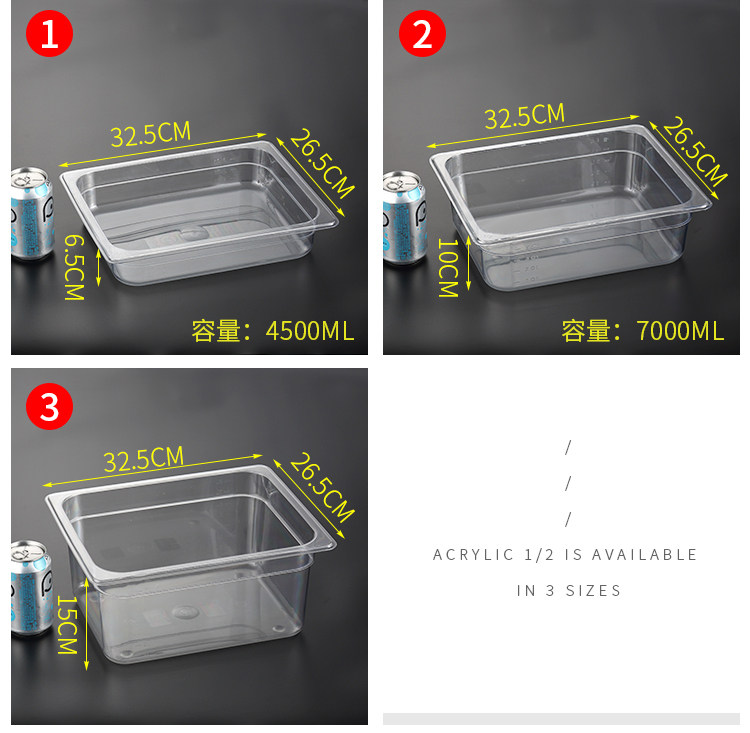 1

32.5CM

26.5CM

6.5CM

容量：4500ML

2

32.5CM

26.5CM

10CM

容量：7000ML

3

32.5CM

26.5CM

15CM

/

/

/

ACRYLIC 1/2 IS AVAILABLE

IN 3 SIZES