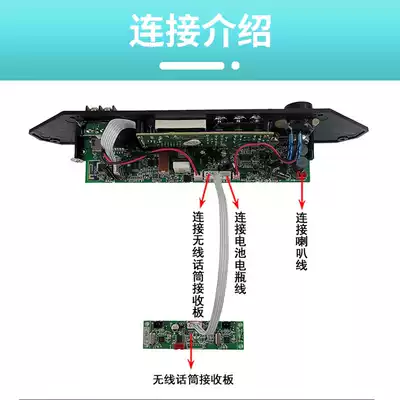 连接介绍

连接无线话筒接收板

连接电池电瓶线

连接喇叭线

无线话筒接收板