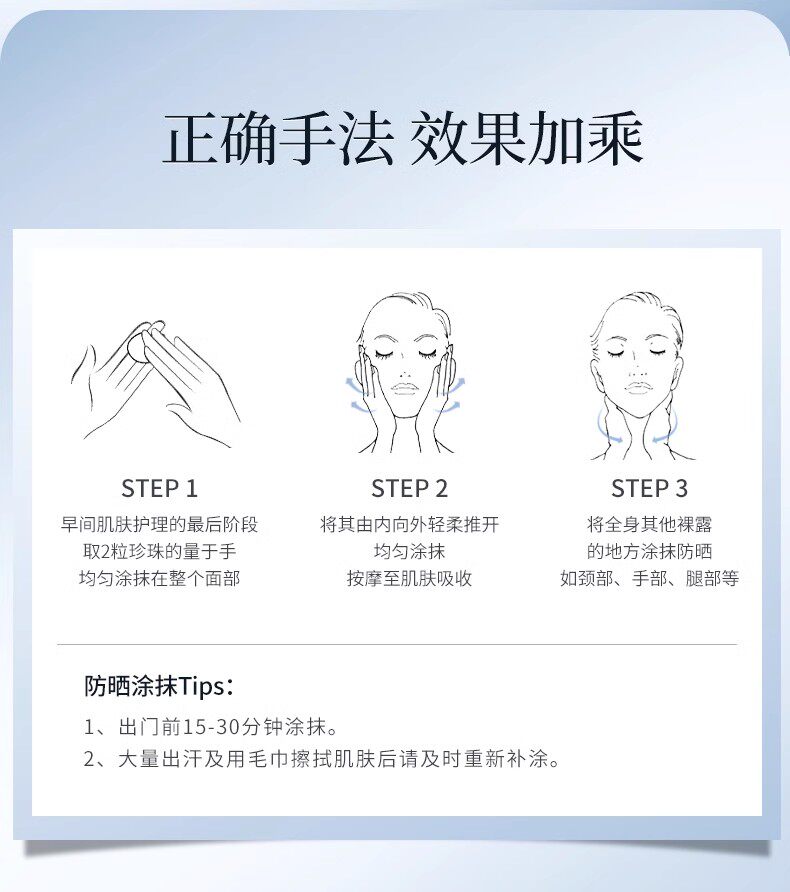 正确手法 效果加乘

STEP 1
早间肌肤护理的最后阶段
取2粒珍珠的量于手
均匀涂抹在整个面部

STEP 2
将其由内向外轻柔推开
均匀涂抹
按摩至肌肤吸收

STEP 3
将全身其他裸露
的地方涂抹防晒
如颈部、手部、腿部等

防晒涂抹Tips：
1、出门前15-30分钟涂抹。
2、大量出汗及用毛巾擦拭肌肤后请及时重新补涂。