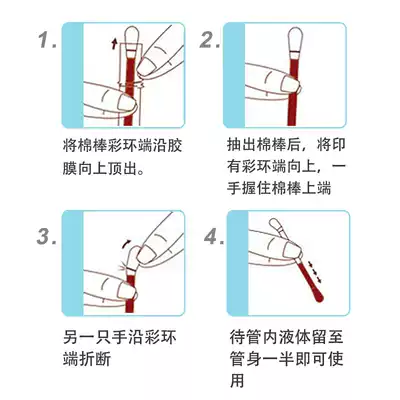 1.

将棉棒彩环端沿胶膜向上顶出。

2.

抽出棉棒后，将印有彩环端向上，一手握住棉棒上端

3.

另一只手沿彩环端折断

4.

待管内液体留至管身一半即可使用