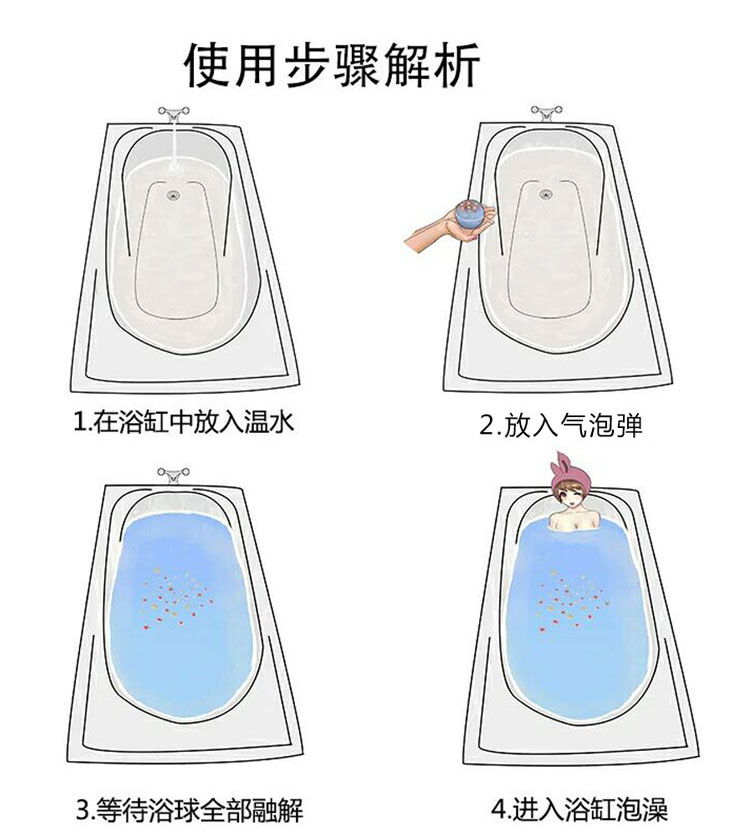 使用步骤解析

1.在浴缸中放入温水

2.放入气泡弹

3.等待浴球全部融解

4.进入浴缸泡澡