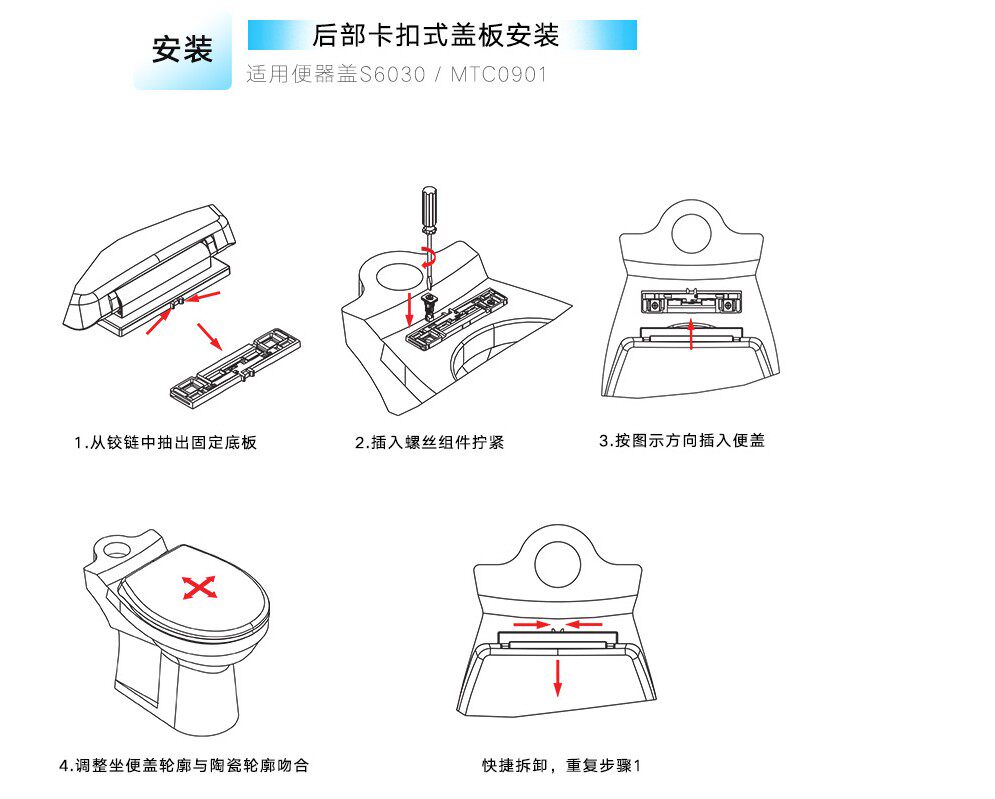 安装

后部卡扣式盖板安装

适用便器盖S6030 / MTC0901

1.从铰链中抽出固定底板

2.插入螺丝组件拧紧

3.按图示方向插入便盖

4.调整坐便盖轮廓与陶瓷轮廓吻合

快捷拆卸，重复步骤1